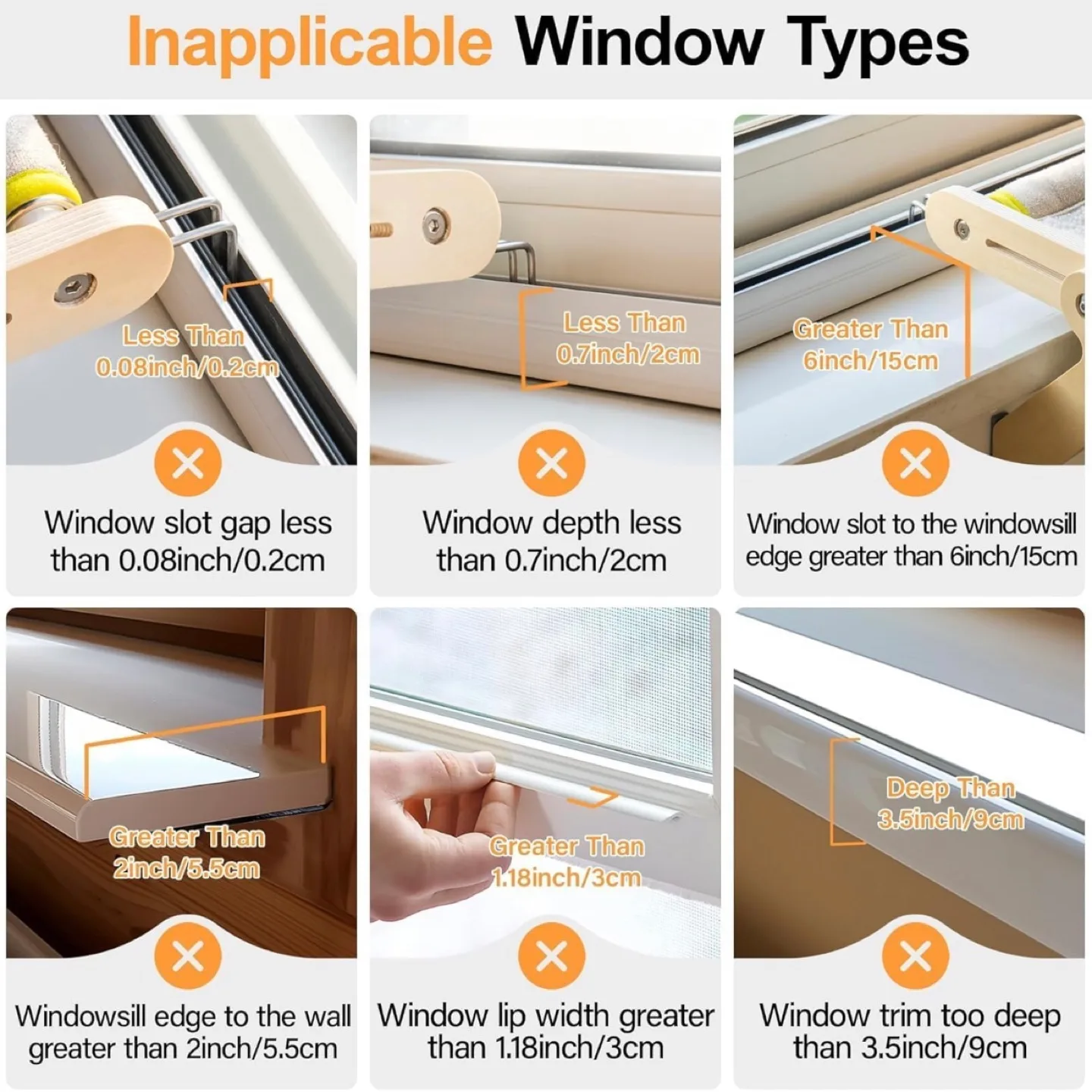 Inapplicable Window Types

Less Than 0.08inch/0.2cm

Window slot gap less than 0.08inch/0.2cm

Less Than 0.7inch/2cm

Window depth less than 0.7inch/2cm

Greater Than 6inch/15cm

Window slot to the windowsill edge greater than 6inch/15cm

Greater Than 2inch/5.5cm

Windowsill edge to the wall greater than 2inch/5.5cm

Greater Than 1.18inch/3cm

Window lip width greater than 1.18inch/3cm

Deep Than 3.5inch/9cm

Window trim too deep than 3.5inch/9cm