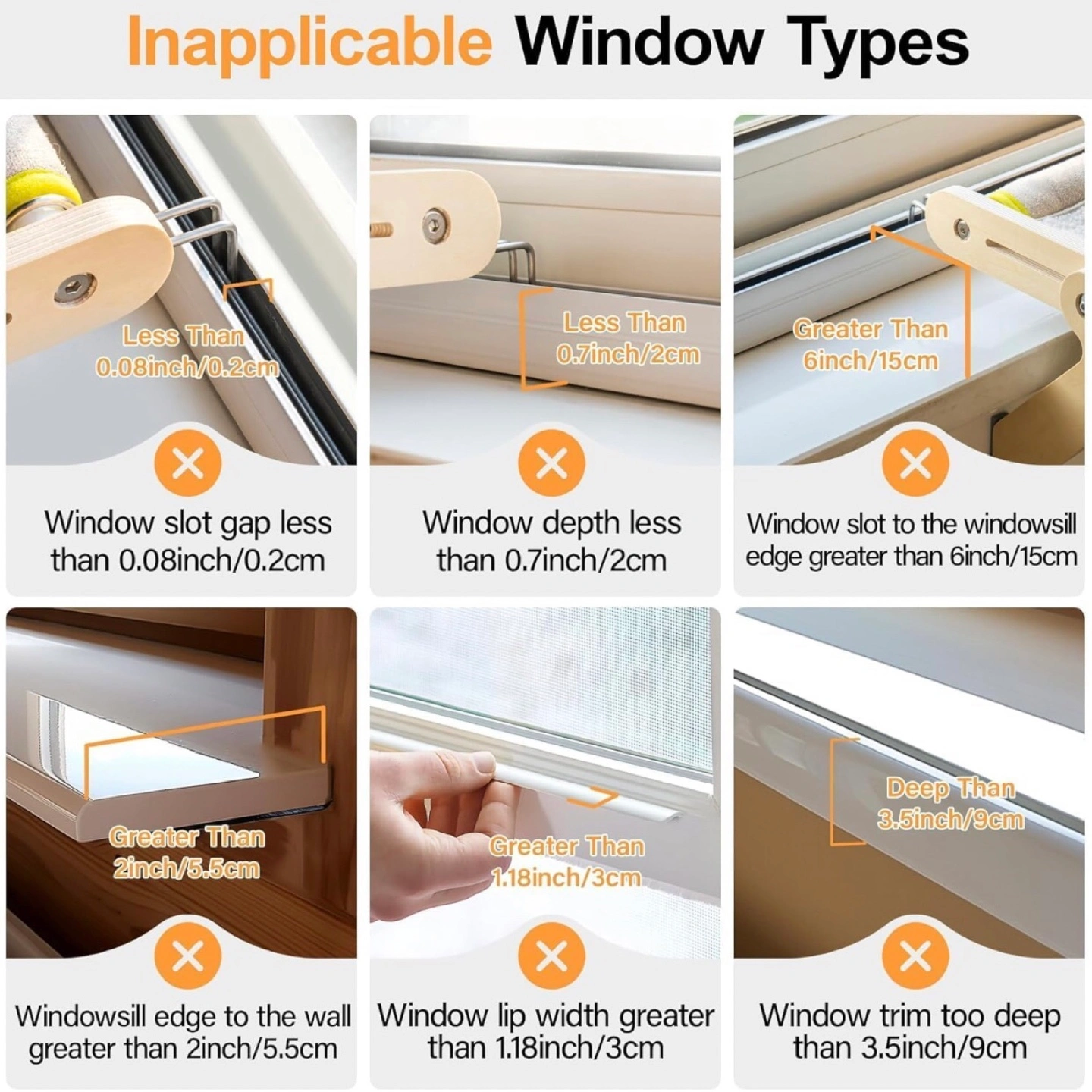 Inapplicable Window Types

Less Than 0.08inch/0.2cm

Window slot gap less than 0.08inch/0.2cm

Less Than 0.7inch/2cm

Window depth less than 0.7inch/2cm

Greater Than 6inch/15cm

Window slot to the windowsill edge greater than 6inch/15cm

Greater Than 2inch/5.5cm

Windowsill edge to the wall greater than 2inch/5.5cm

Greater Than 1.18inch/3cm

Window lip width greater than 1.18inch/3cm

Deep Than 3.5inch/9cm

Window trim too deep than 3.5inch/9cm