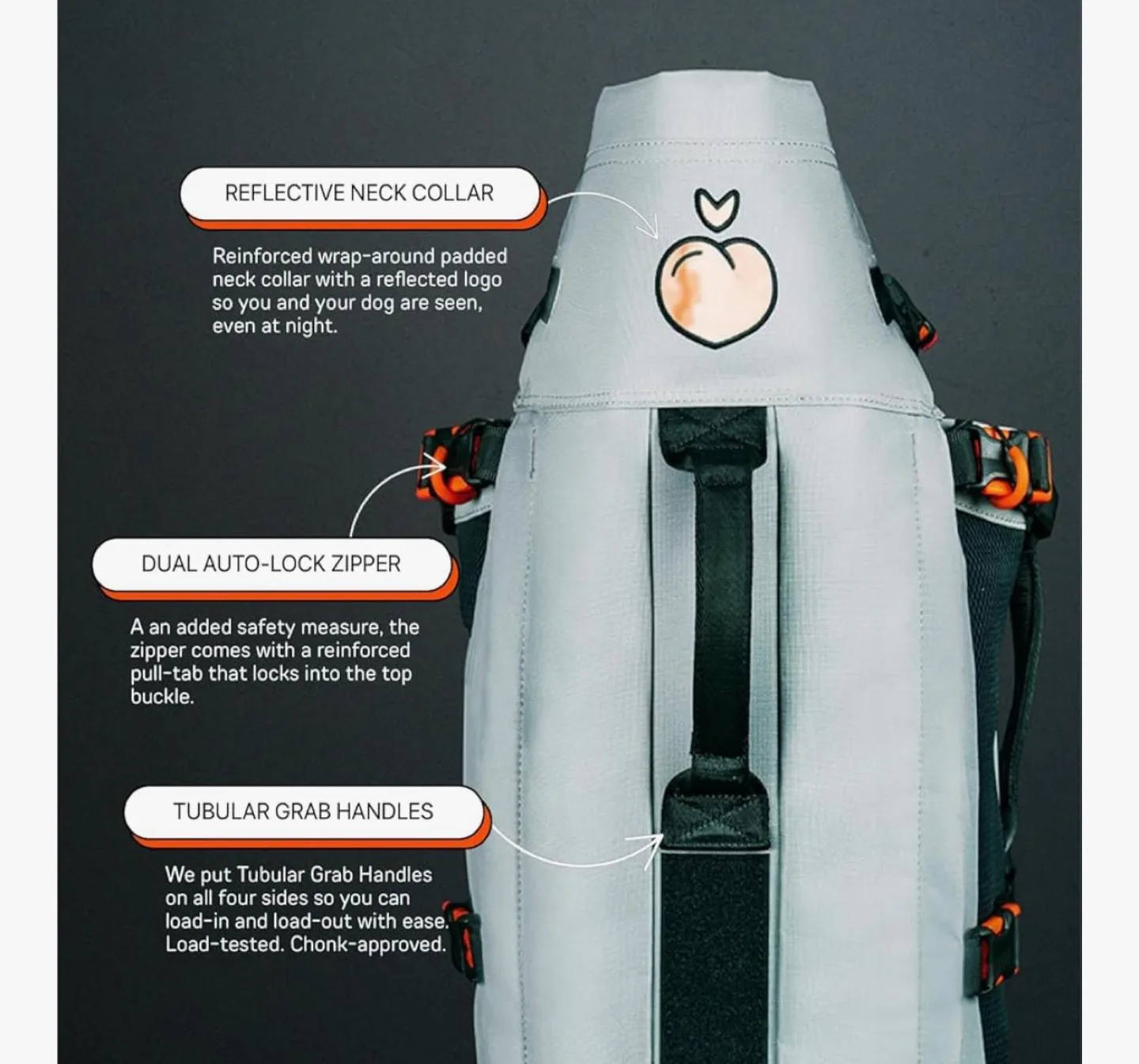 REFLECTIVE NECK COLLAR

Reinforced wrap-around padded neck collar with a reflected logo so you and your dog are seen, even at night.

DUAL AUTO-LOCK ZIPPER

A an added safety measure, the zipper comes with a reinforced pull-tab that locks into the top buckle.

TUBULAR GRAB HANDLES

We put Tubular Grab Handles on all four sides so you can load-in and load-out with ease. Load-tested. Chonk-approved.