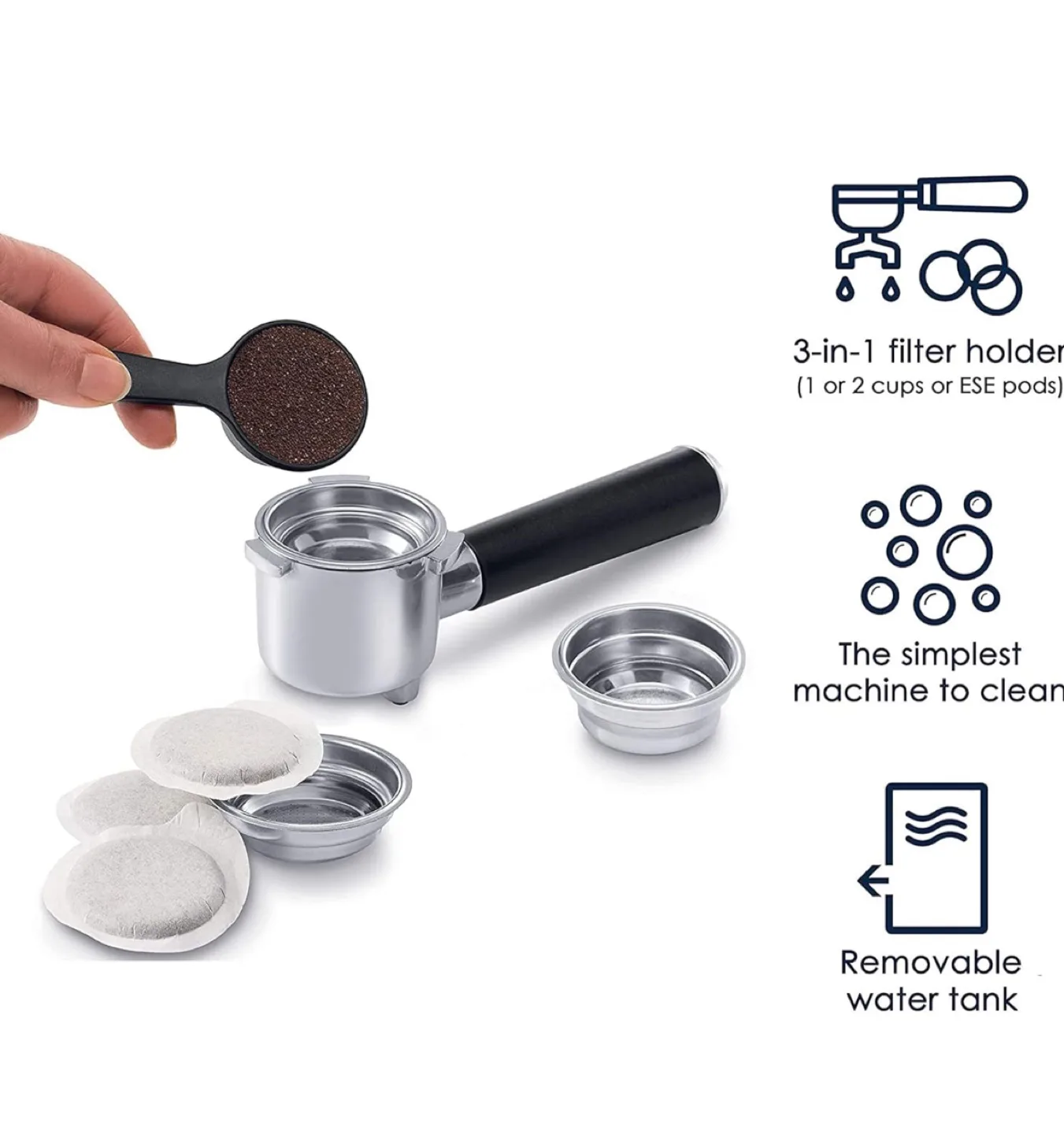 3-in-1 filter holder
(1 or 2 cups or ESE pods)

The simplest
machine to clean

Removable
water tank