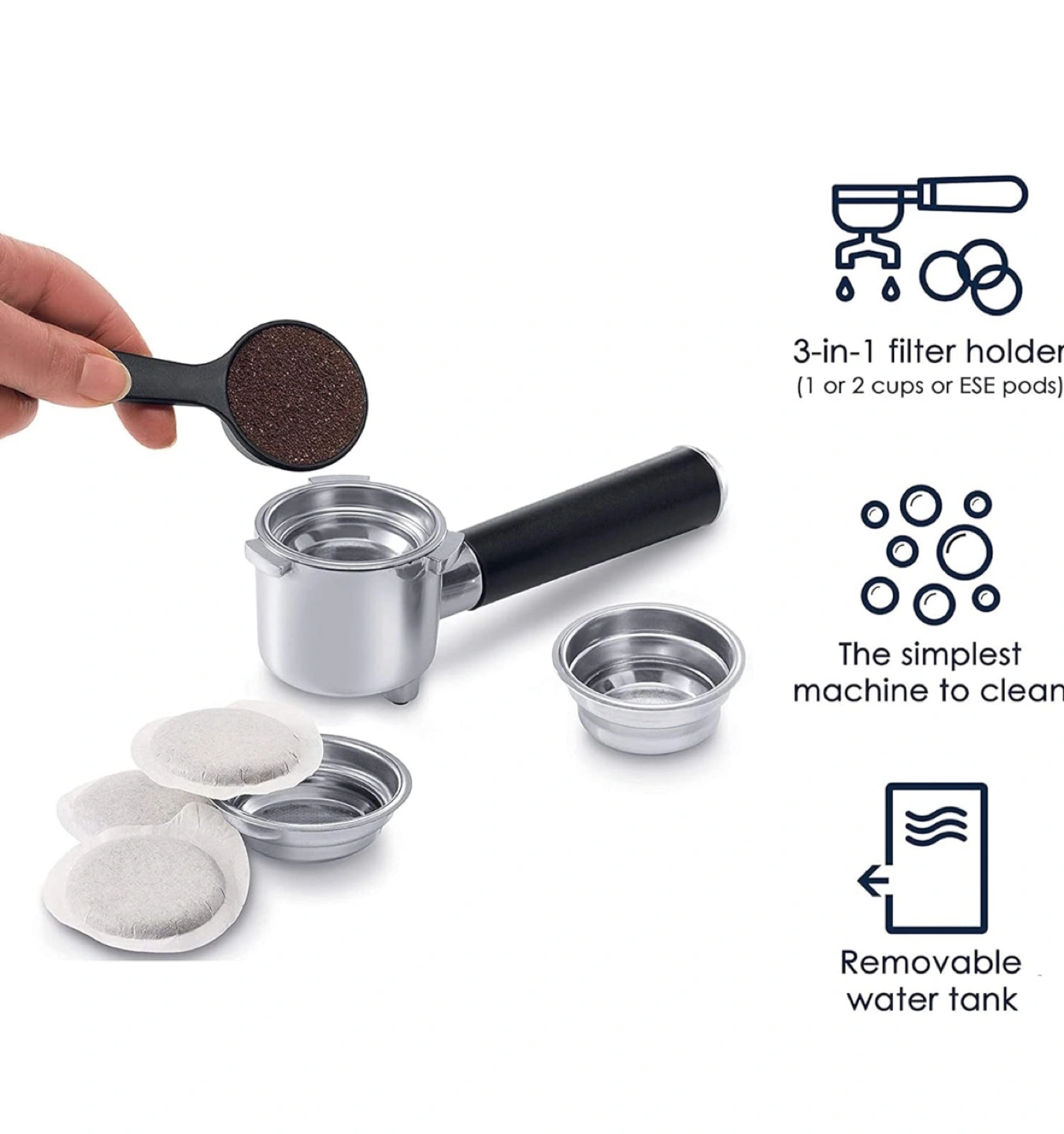 3-in-1 filter holder
(1 or 2 cups or ESE pods)

The simplest
machine to clean

Removable
water tank