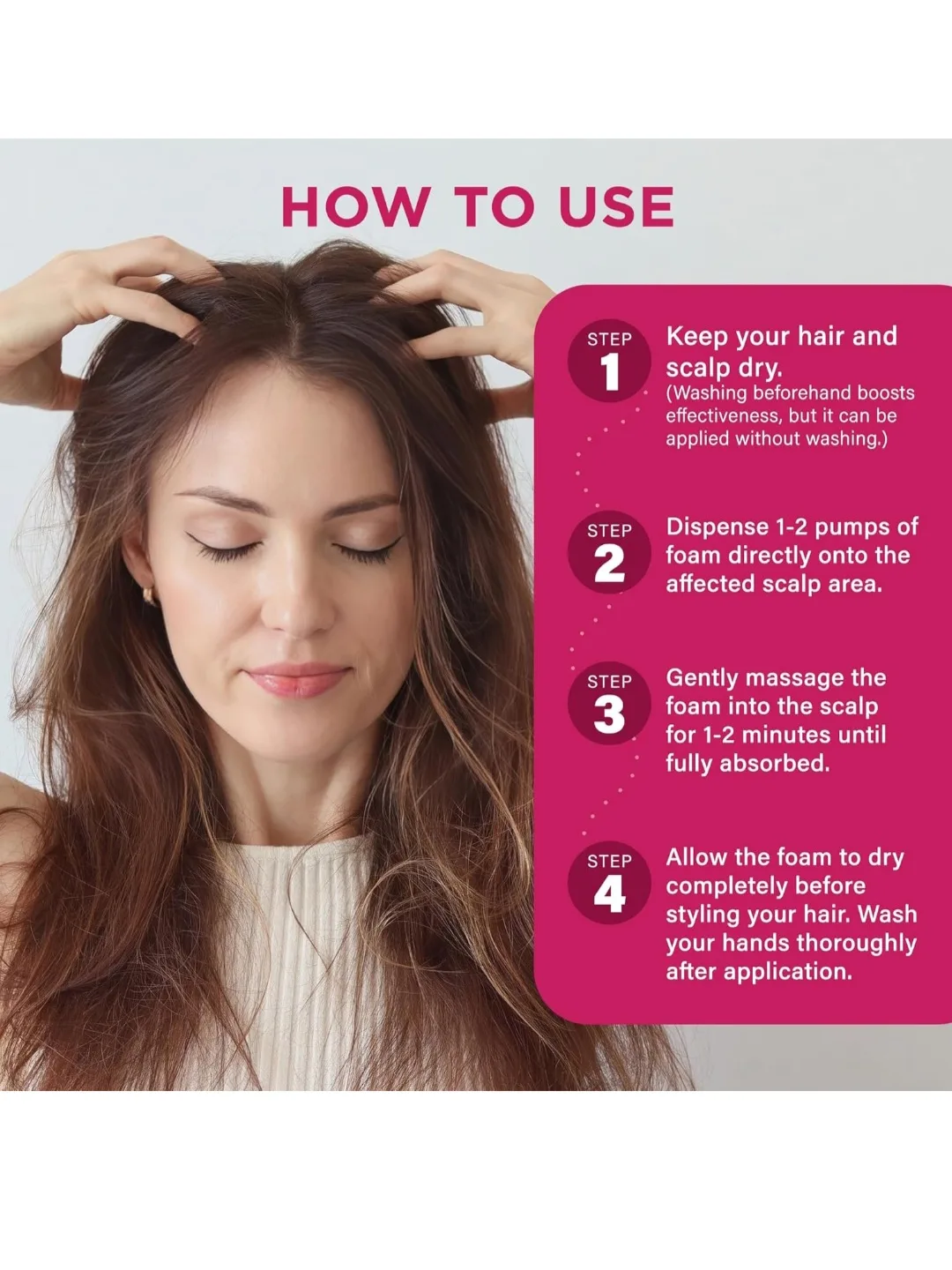 HOW TO USE

STEP 1
Keep your hair and scalp dry.
(Washing beforehand boosts effectiveness, but it can be applied without washing.)

STEP 2
Dispense 1-2 pumps of foam directly onto the affected scalp area.

STEP 3
Gently massage the foam into the scalp for 1-2 minutes until fully absorbed.

STEP 4
Allow the foam to dry completely before styling your hair. Wash your hands thoroughly after application.