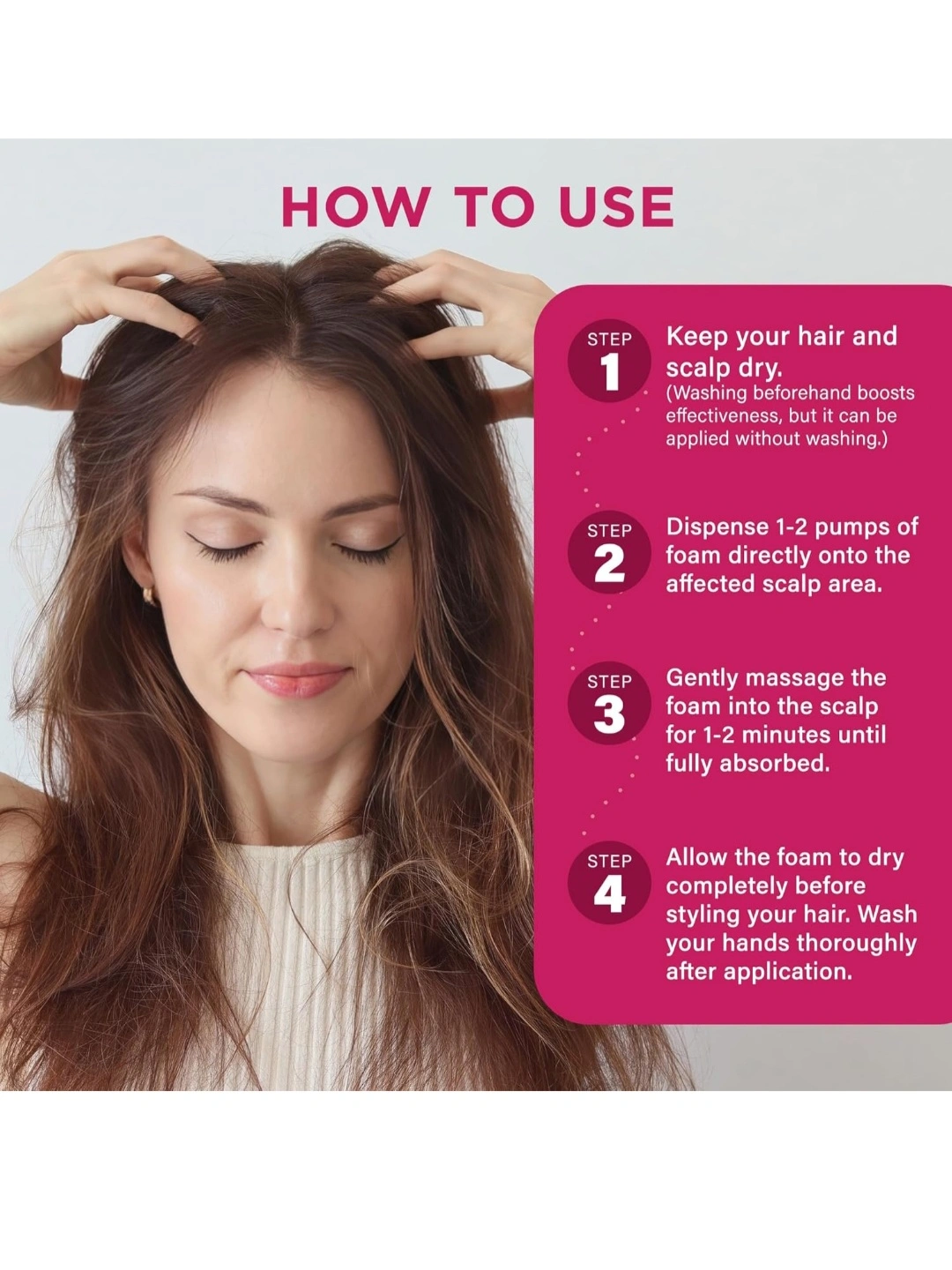 HOW TO USE

STEP 1
Keep your hair and scalp dry.
(Washing beforehand boosts effectiveness, but it can be applied without washing.)

STEP 2
Dispense 1-2 pumps of foam directly onto the affected scalp area.

STEP 3
Gently massage the foam into the scalp for 1-2 minutes until fully absorbed.

STEP 4
Allow the foam to dry completely before styling your hair. Wash your hands thoroughly after application.