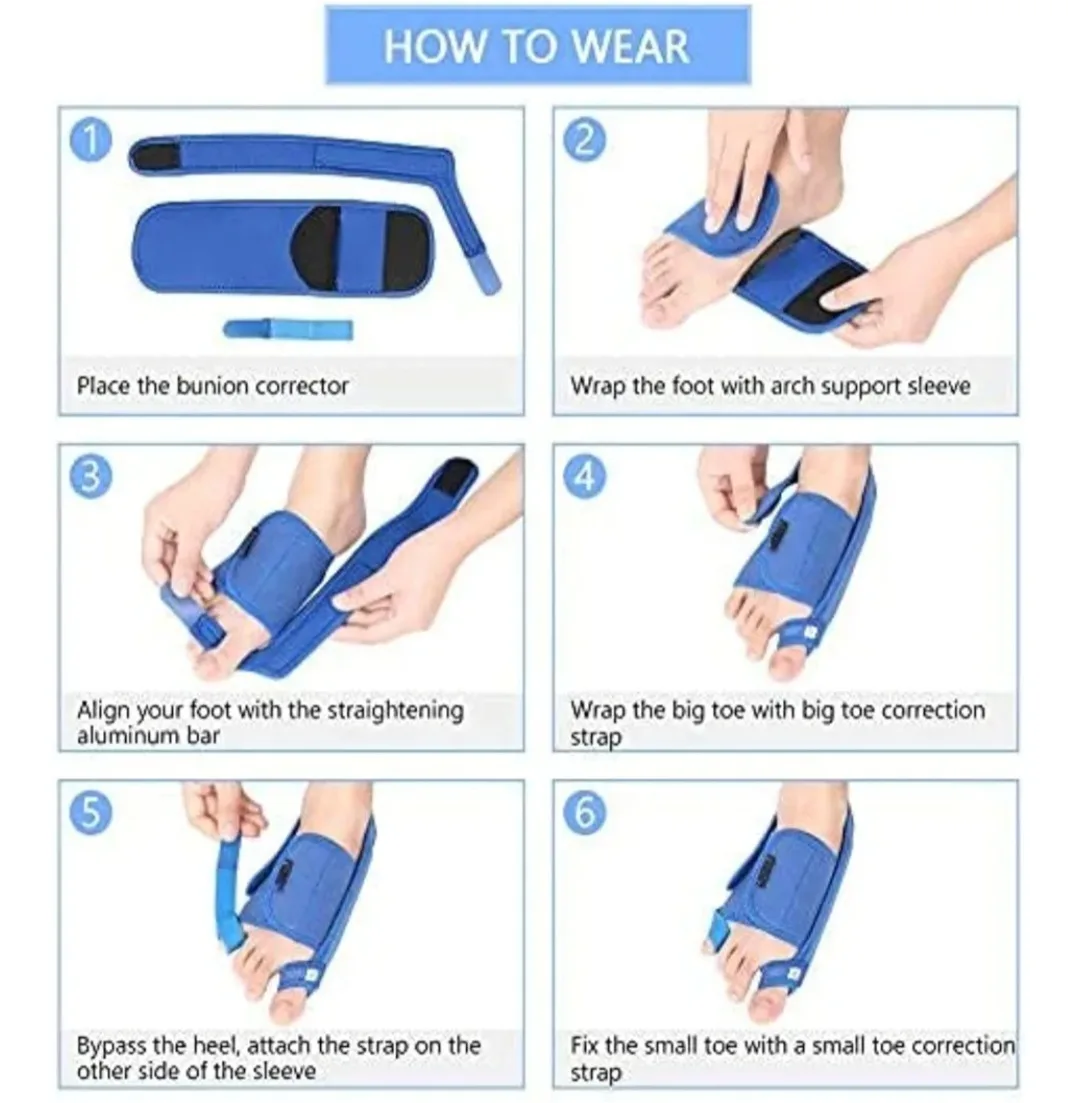 HOW TO WEAR

1
Place the bunion corrector

2
Wrap the foot with arch support sleeve

3
Align your foot with the straightening aluminum bar

4
Wrap the big toe with big toe correction strap

5
Bypass the heel, attach the strap on the other side of the sleeve

6
Fix the small toe with a small toe correction strap