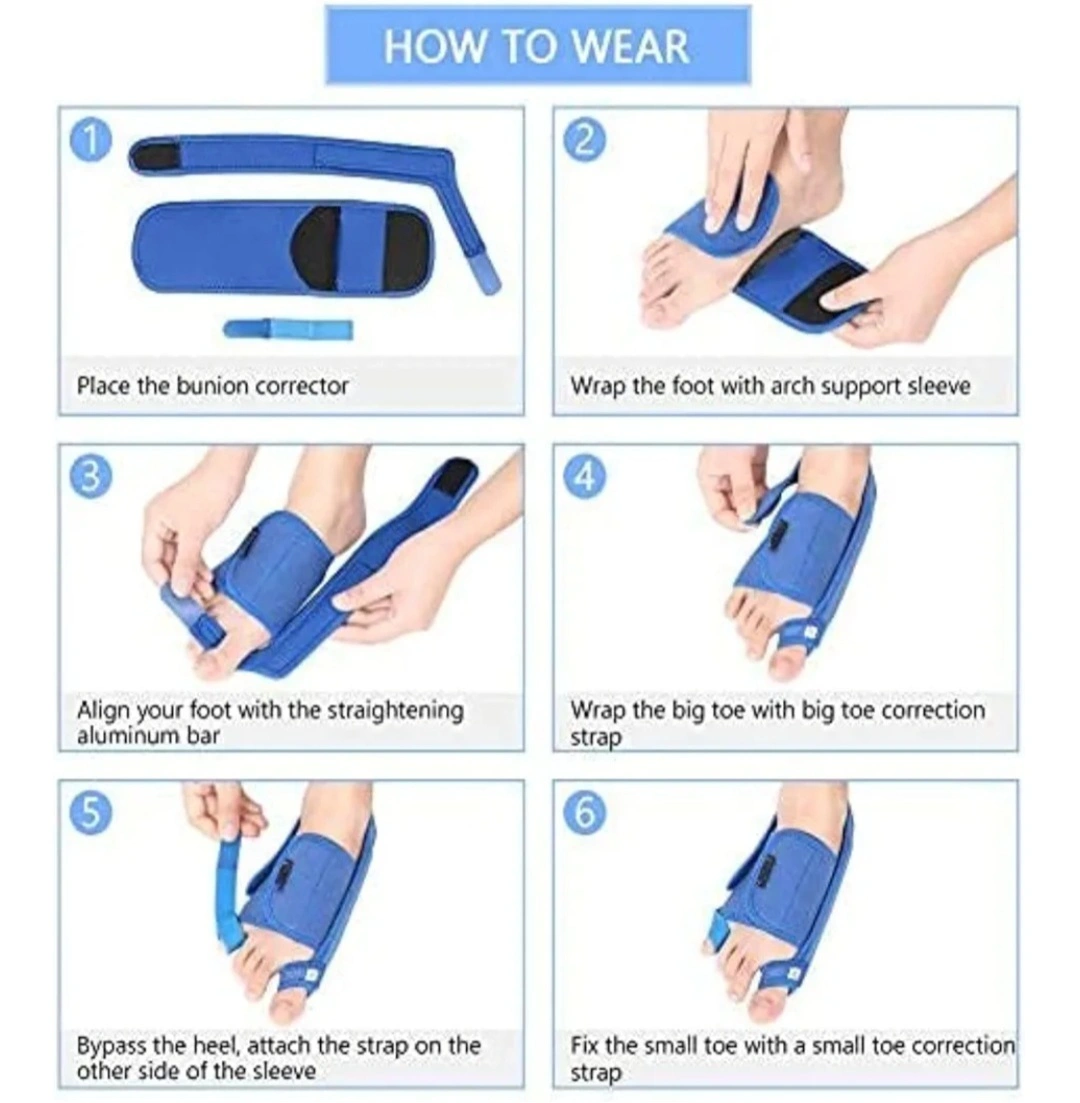 HOW TO WEAR

1

Place the bunion corrector

2

Wrap the foot with arch support sleeve

3

Align your foot with the straightening aluminum bar

4

Wrap the big toe with big toe correction strap

5

Bypass the heel, attach the strap on the other side of the sleeve

6

Fix the small toe with a small toe correction strap