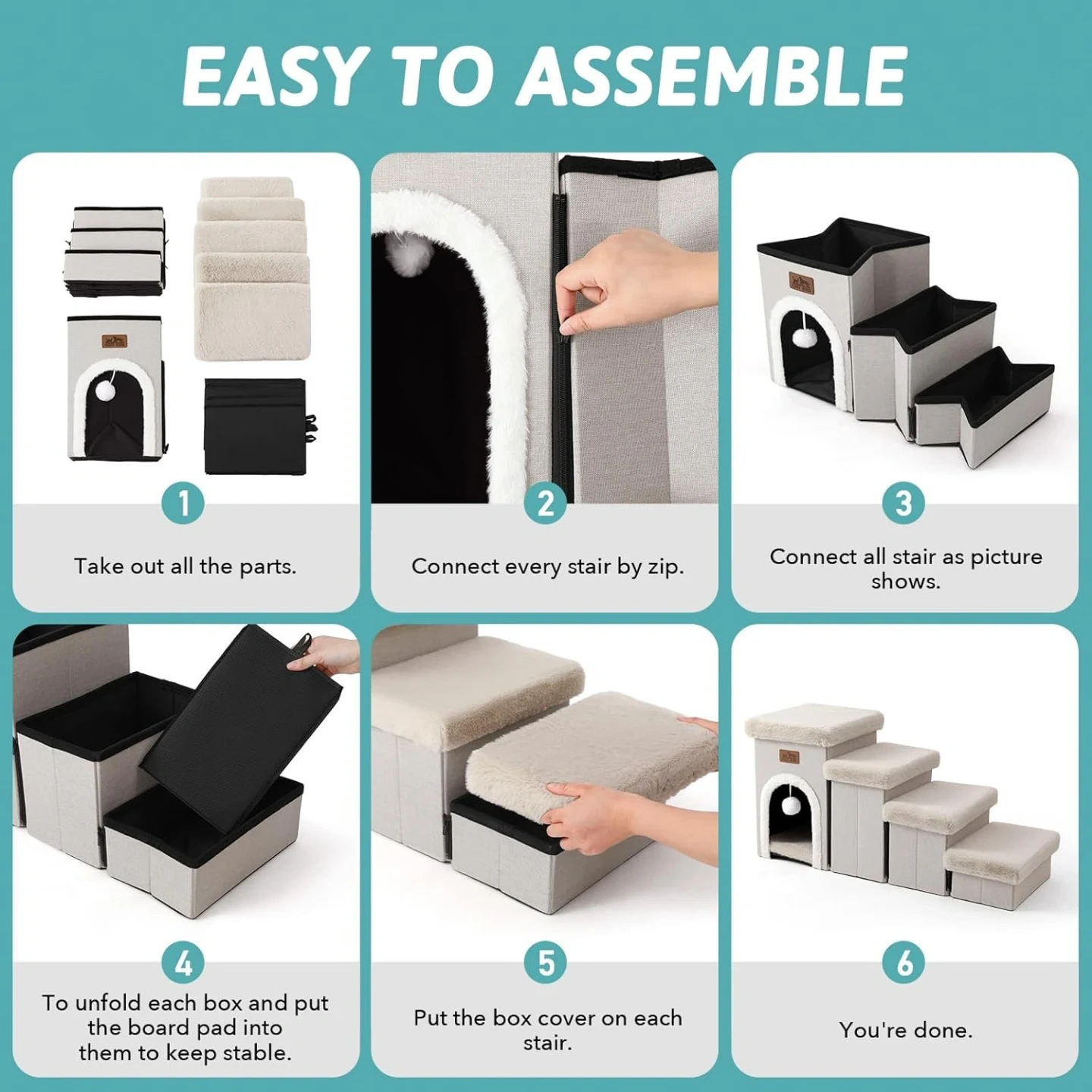 EASY TO ASSEMBLE

1

Take out all the parts.

2

Connect every stair by zip.

3

Connect all stair as picture shows.

4

To unfold each box and put the board pad into them to keep stable.

5

Put the box cover on each stair.

6

You're done.