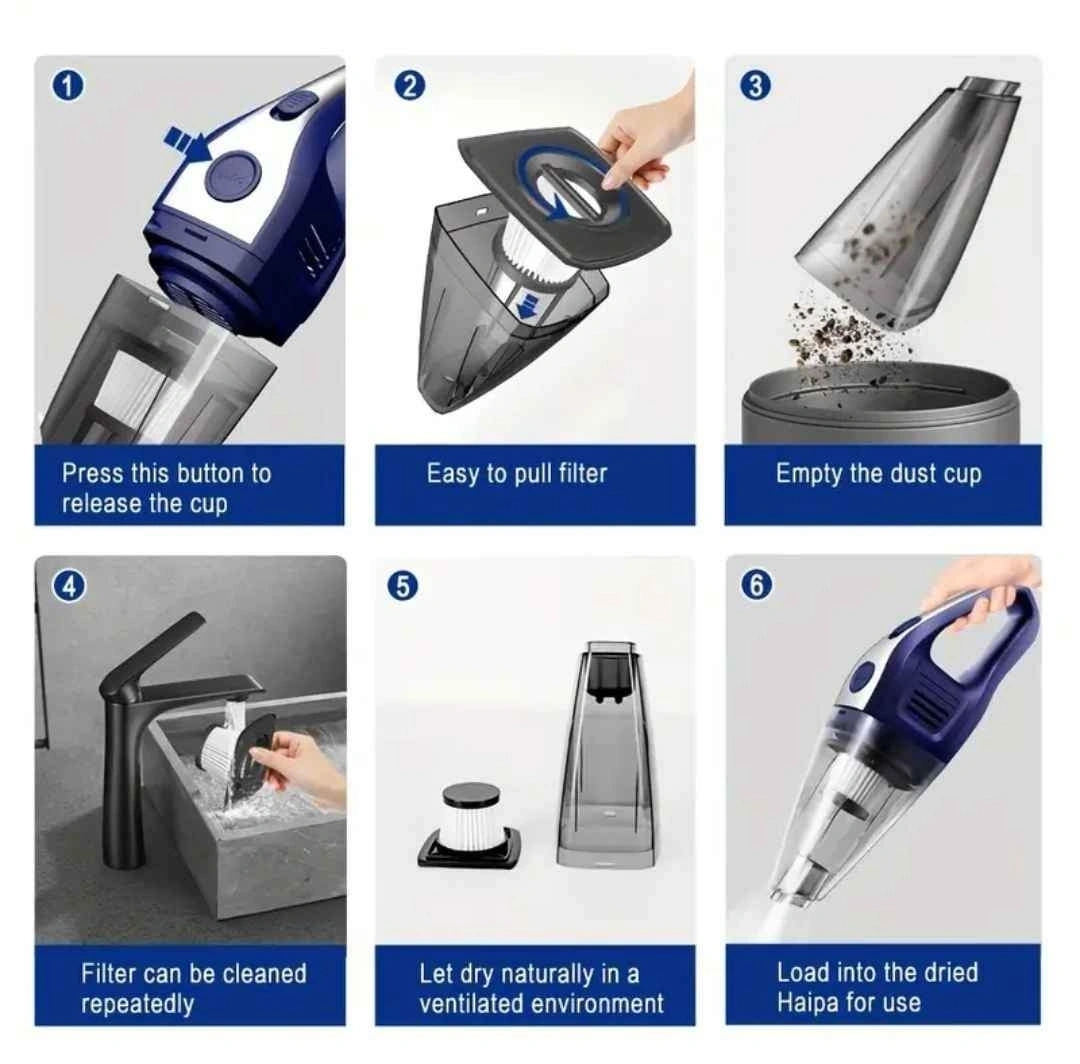 1

Press this button to release the cup

2

Easy to pull filter

3

Empty the dust cup

4

Filter can be cleaned repeatedly

5

Let dry naturally in a ventilated environment

6

Load into the dried Haipa for use