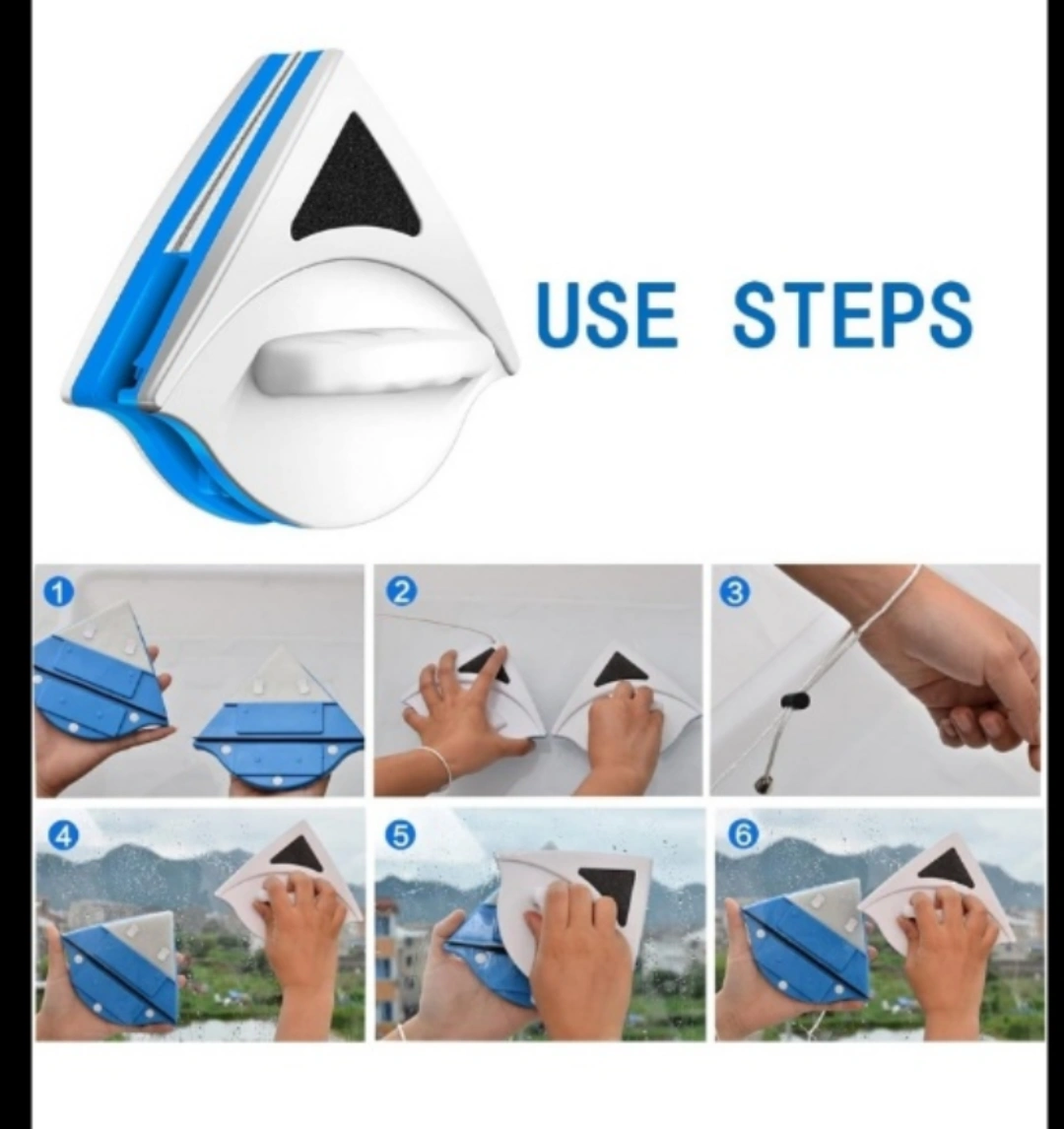 USE STEPS

1

2

3

4

5

6