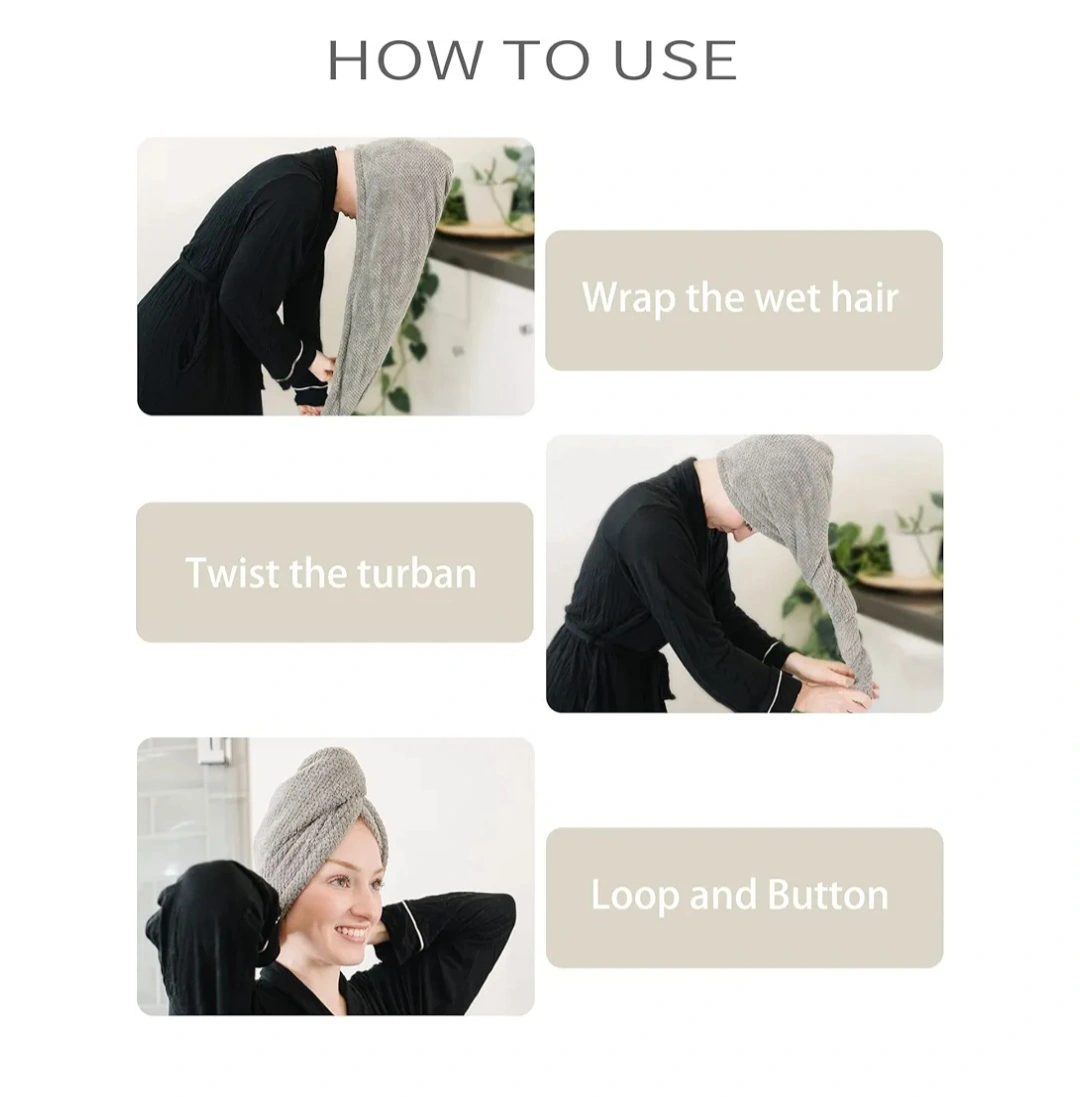 HOW TO USE

Wrap the wet hair

Twist the turban

Loop and Button