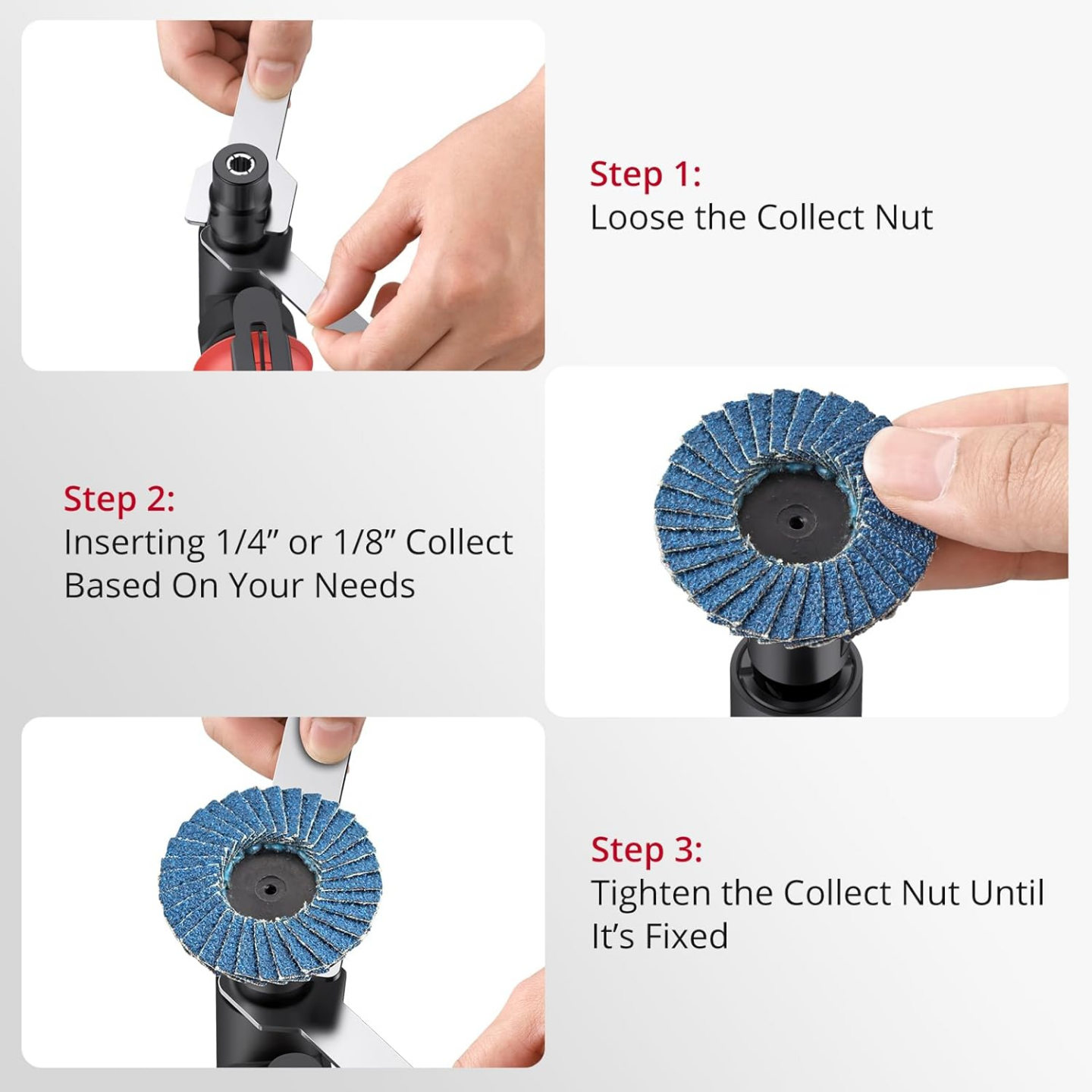 Step 1:
Loose the Collect Nut

Step 2:
Inserting 1/4” or 1/8” Collect Based On Your Needs

Step 3:
Tighten the Collect Nut Until It’s Fixed