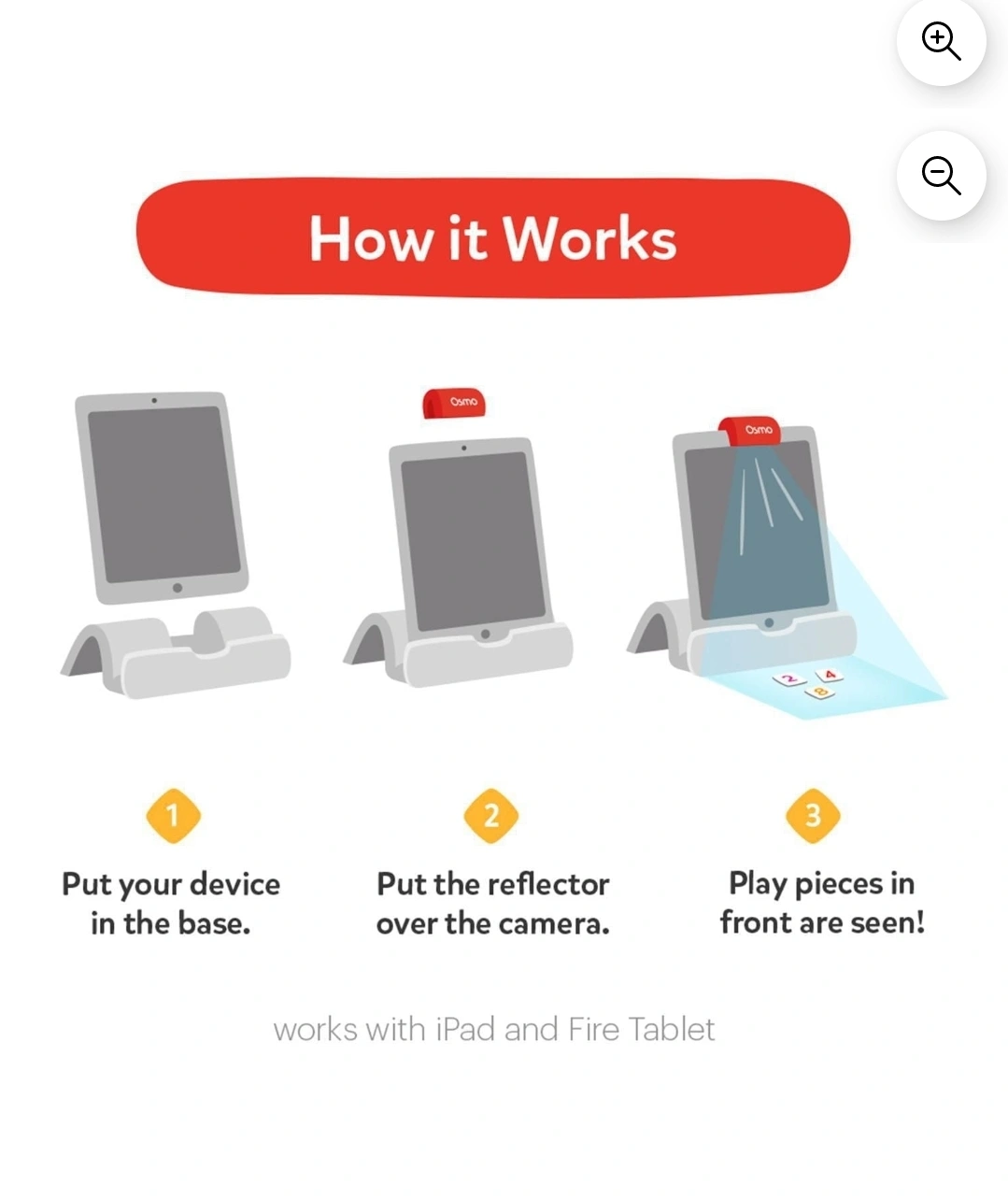 How it Works

Osmo

Osmo

2 4 8

1
Put your device in the base.

2
Put the reflector over the camera.

3
Play pieces in front are seen!

works with iPad and Fire Tablet