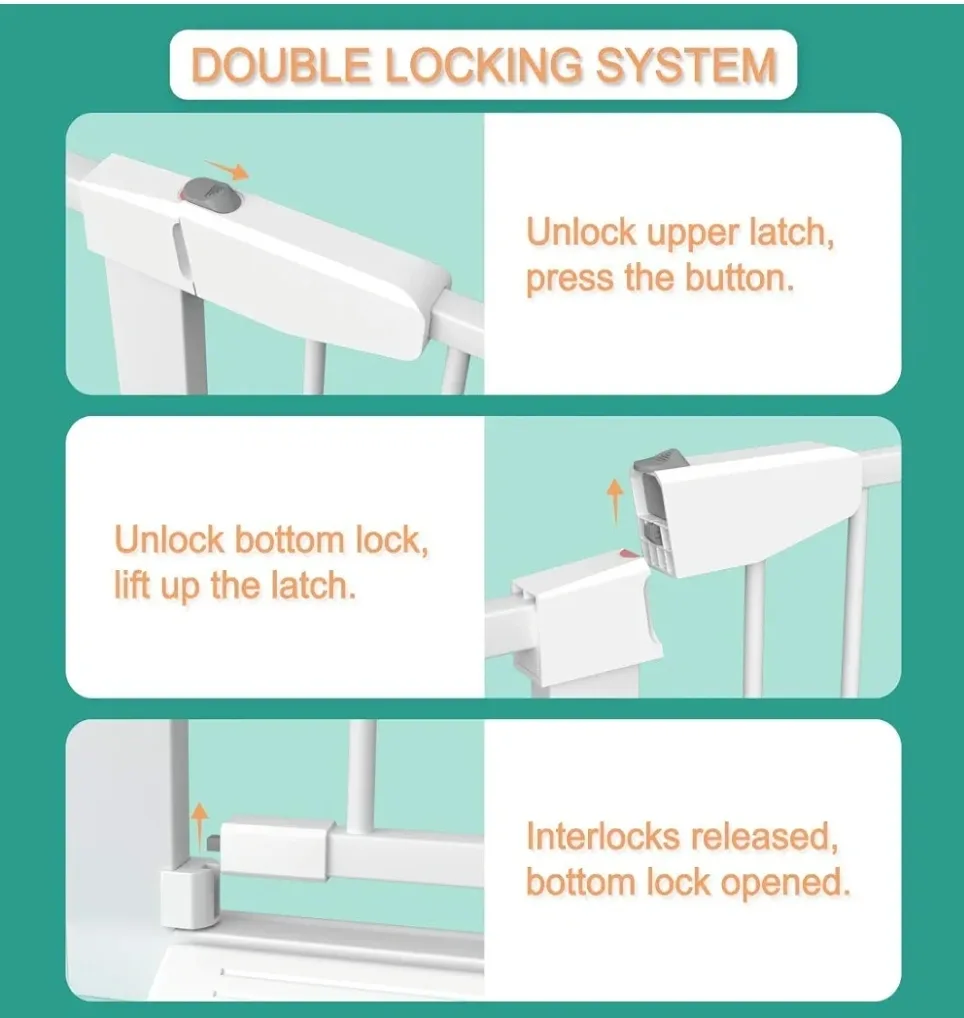 DOUBLE LOCKING SYSTEM

Unlock upper latch, press the button.

Unlock bottom lock, lift up the latch.

Interlocks released, bottom lock opened.