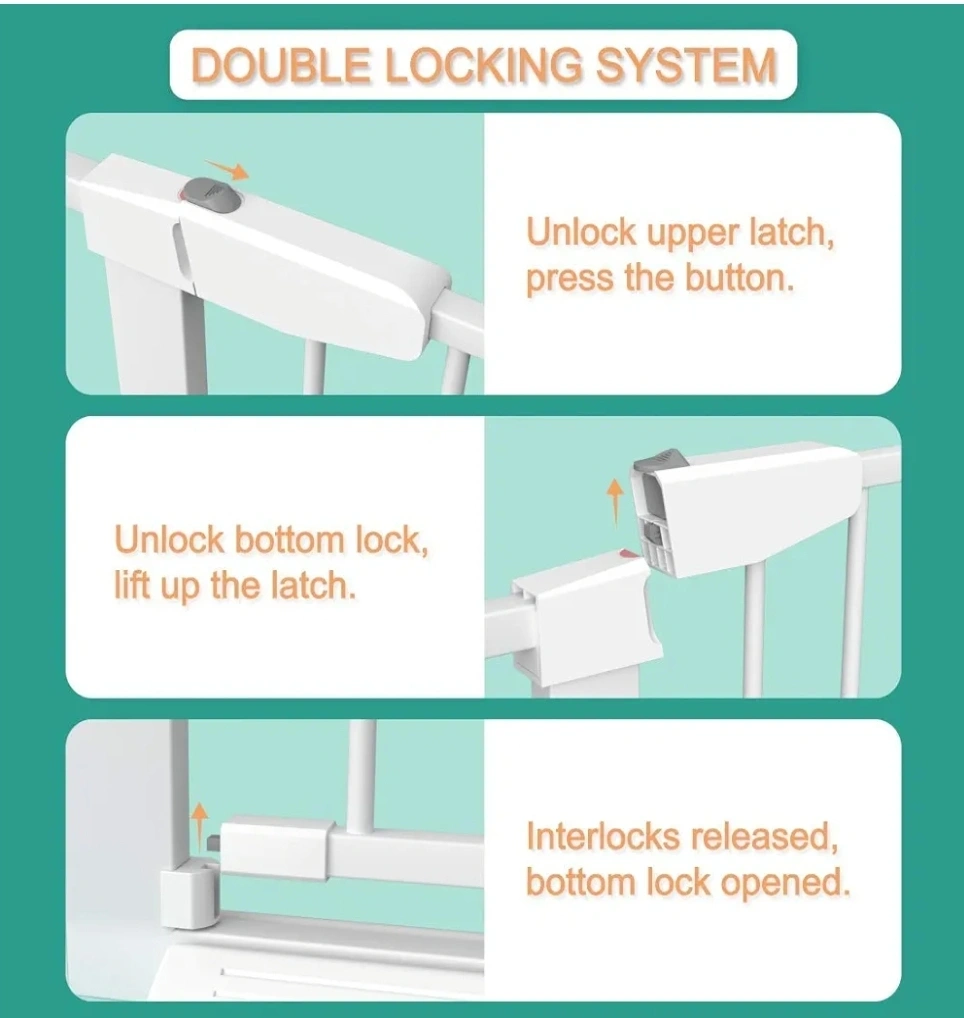 DOUBLE LOCKING SYSTEM

Unlock upper latch, press the button.

Unlock bottom lock, lift up the latch.

Interlocks released, bottom lock opened.