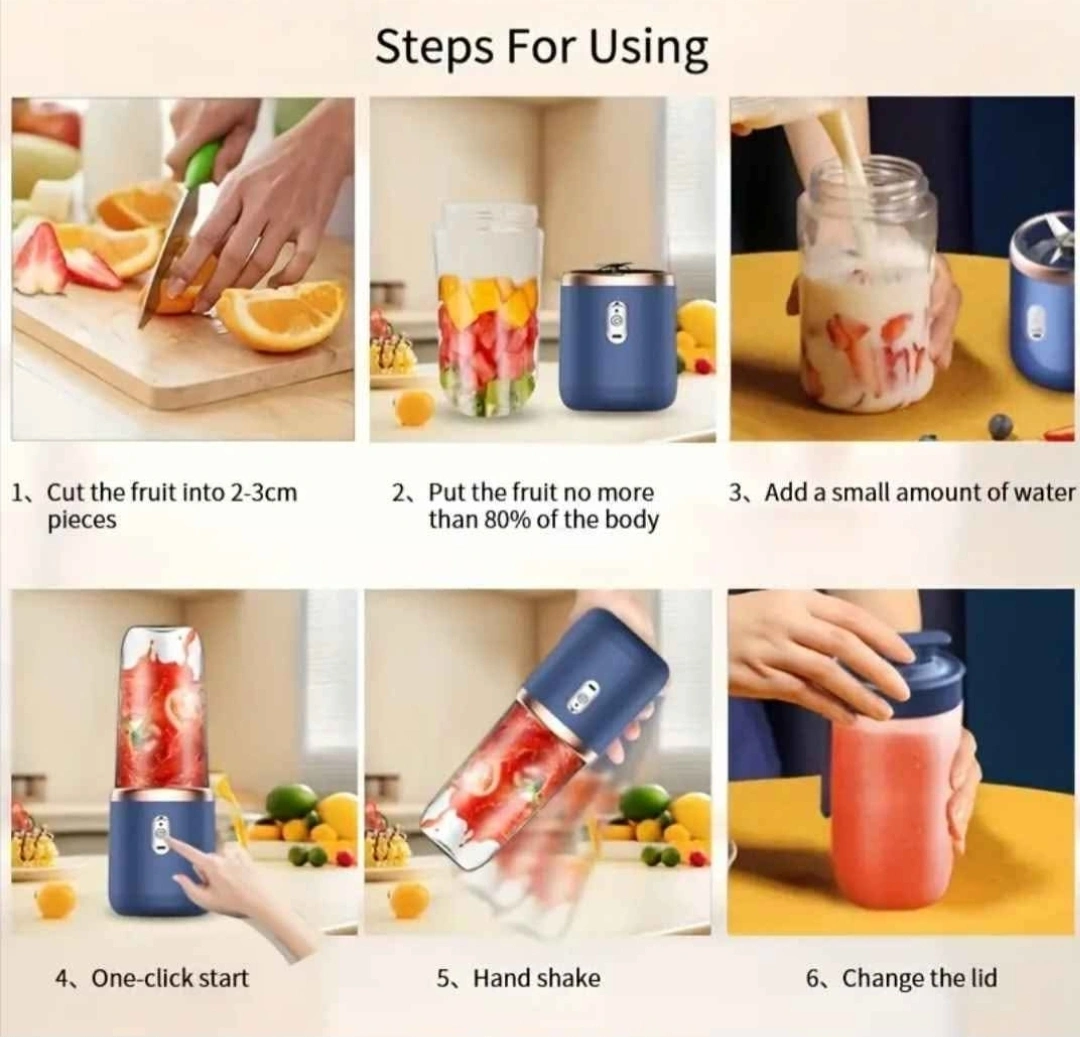 Steps For Using

1、Cut the fruit into 2-3cm pieces

2、Put the fruit no more than 80% of the body

3、Add a small amount of water

4、One-click start

5、Hand shake

6、Change the lid