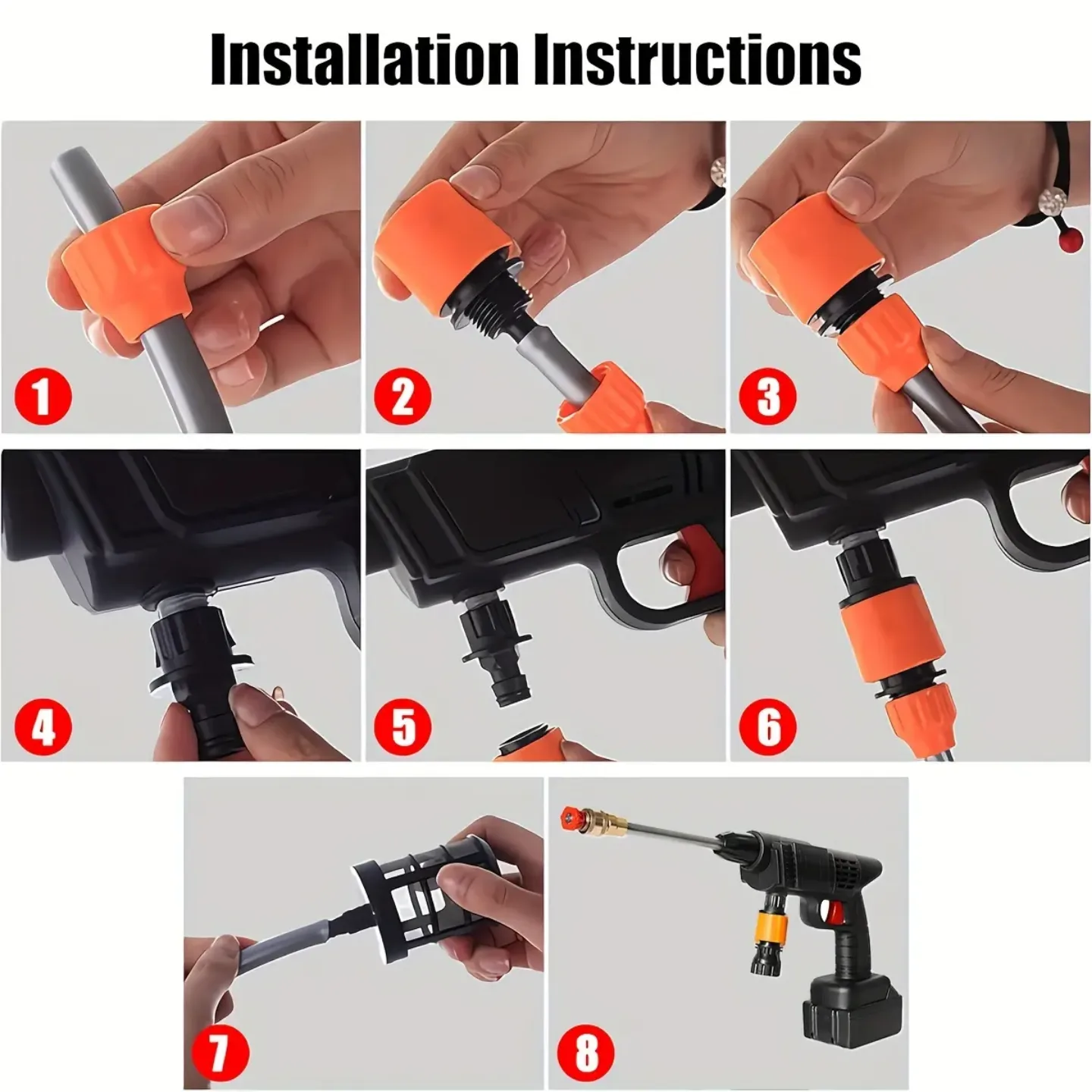 Installation Instructions

1

2

3

4

5

6

7

8