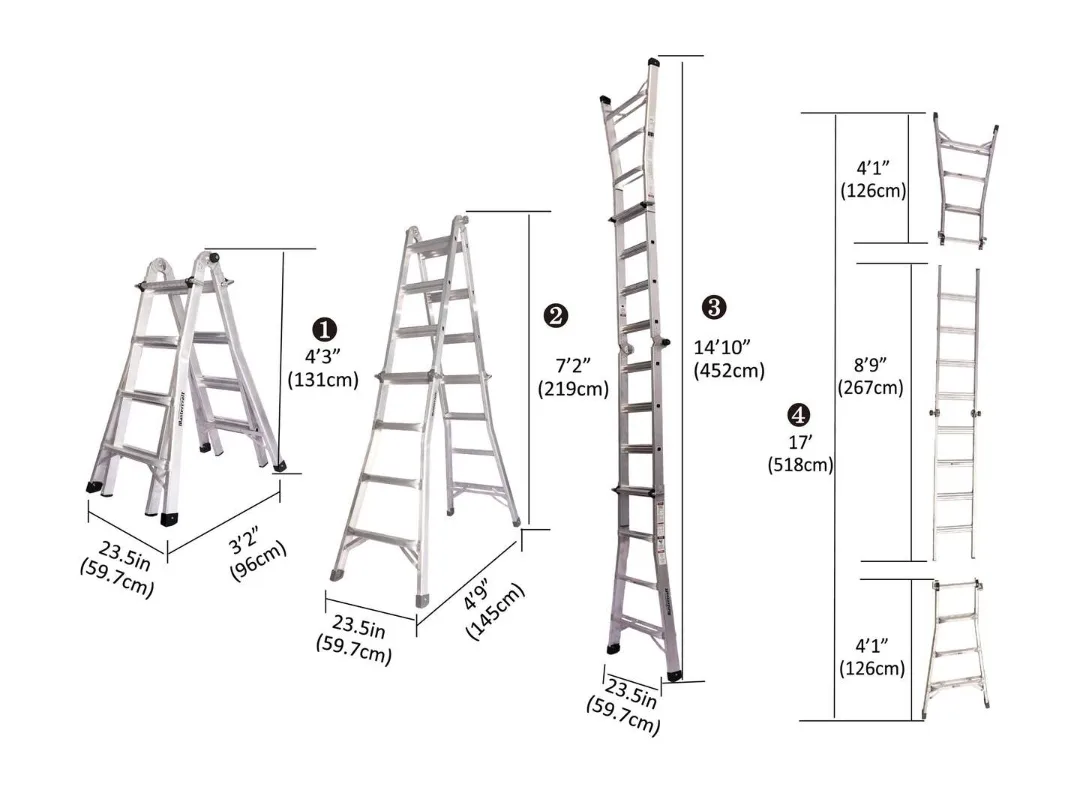 ❶
4'3"
(131cm)

23.5in
(59.7cm)

3'2"
(96cm)

❷
7'2"
(219cm)

23.5in
(59.7cm)

4'9"
(145cm)

❸
14'10"
(452cm)

23.5in
(59.7cm)

❹
17'
(518cm)

4'1"
(126cm)

8'9"
(267cm)

4'1"
(126cm)