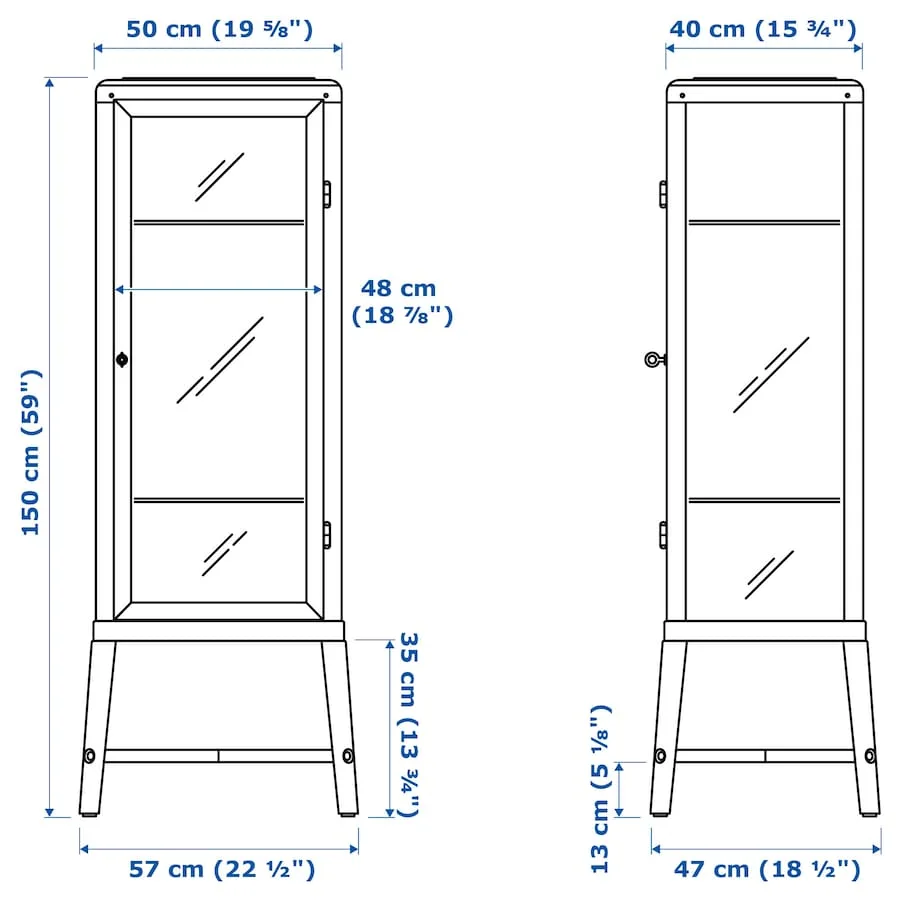 50 cm (19 ⅝")

40 cm (15 ¾")

48 cm (18 ⅞")

150 cm (59")

35 cm (13 ¾")

13 cm (5 ⅛")

57 cm (22 ½")

47 cm (18 ½")