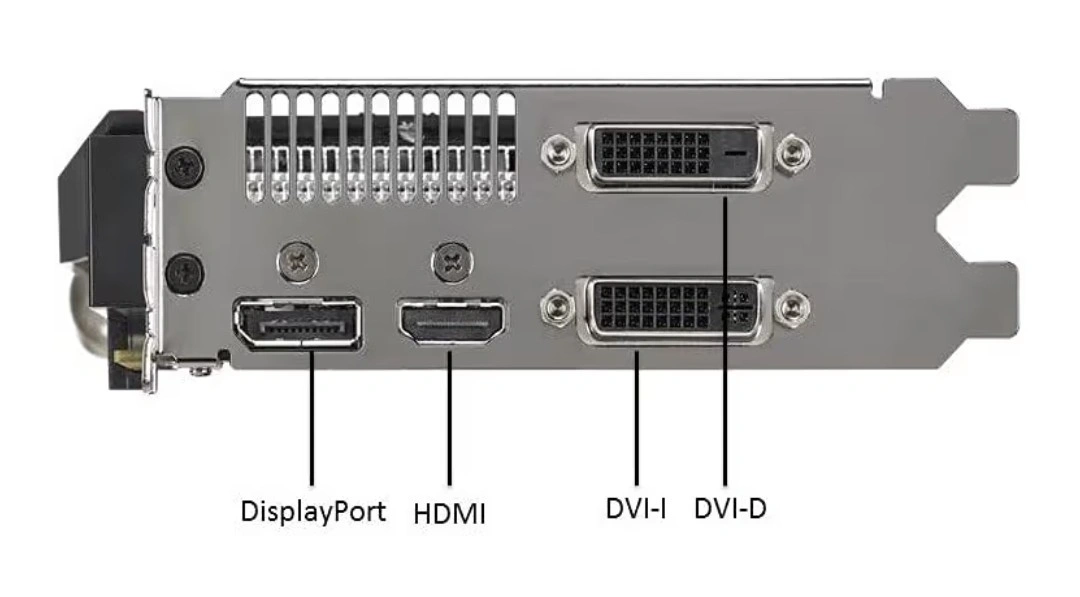 DisplayPort HDMI DVI-I DVI-D