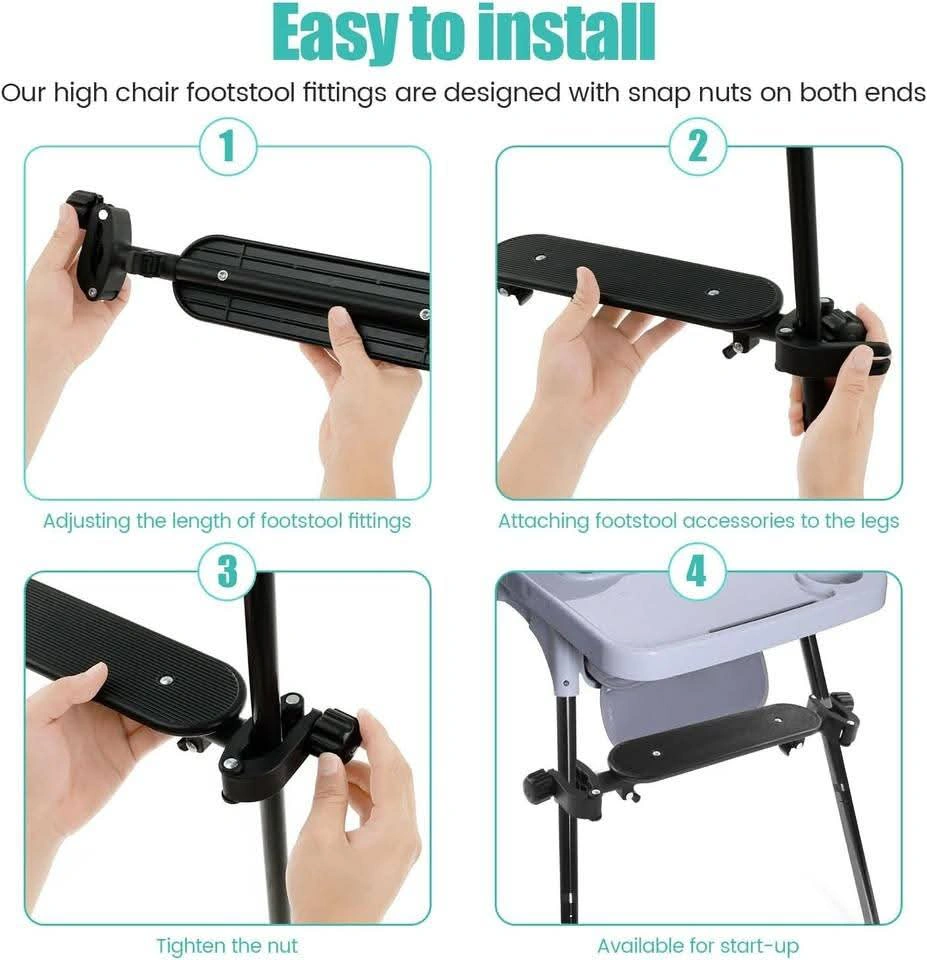 Easy to install

Our high chair footstool fittings are designed with snap nuts on both ends

1

Adjusting the length of footstool fittings

2

Attaching footstool accessories to the legs

3

Tighten the nut

4

Available for start-up