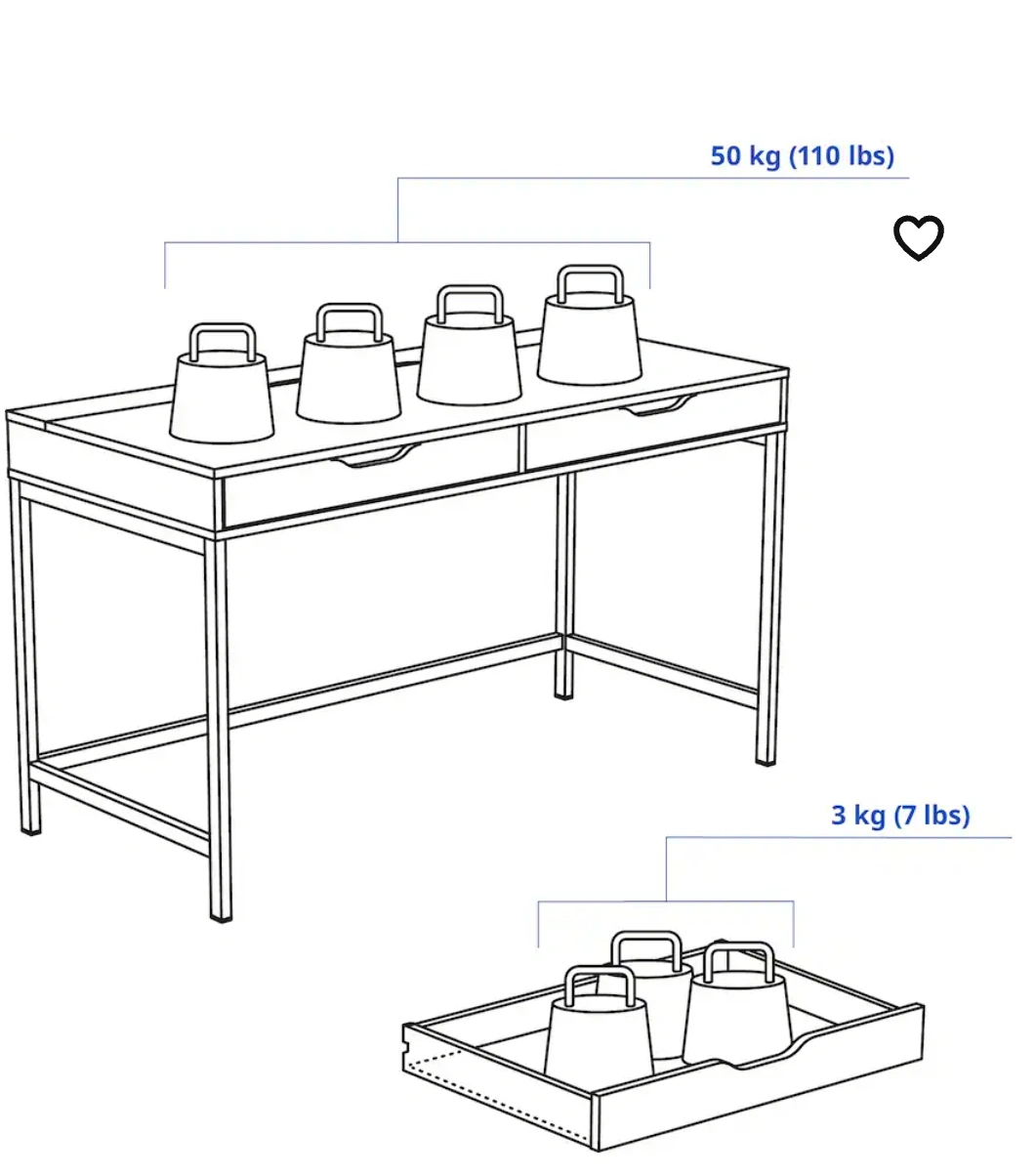 50 kg (110 lbs)

3 kg (7 lbs)