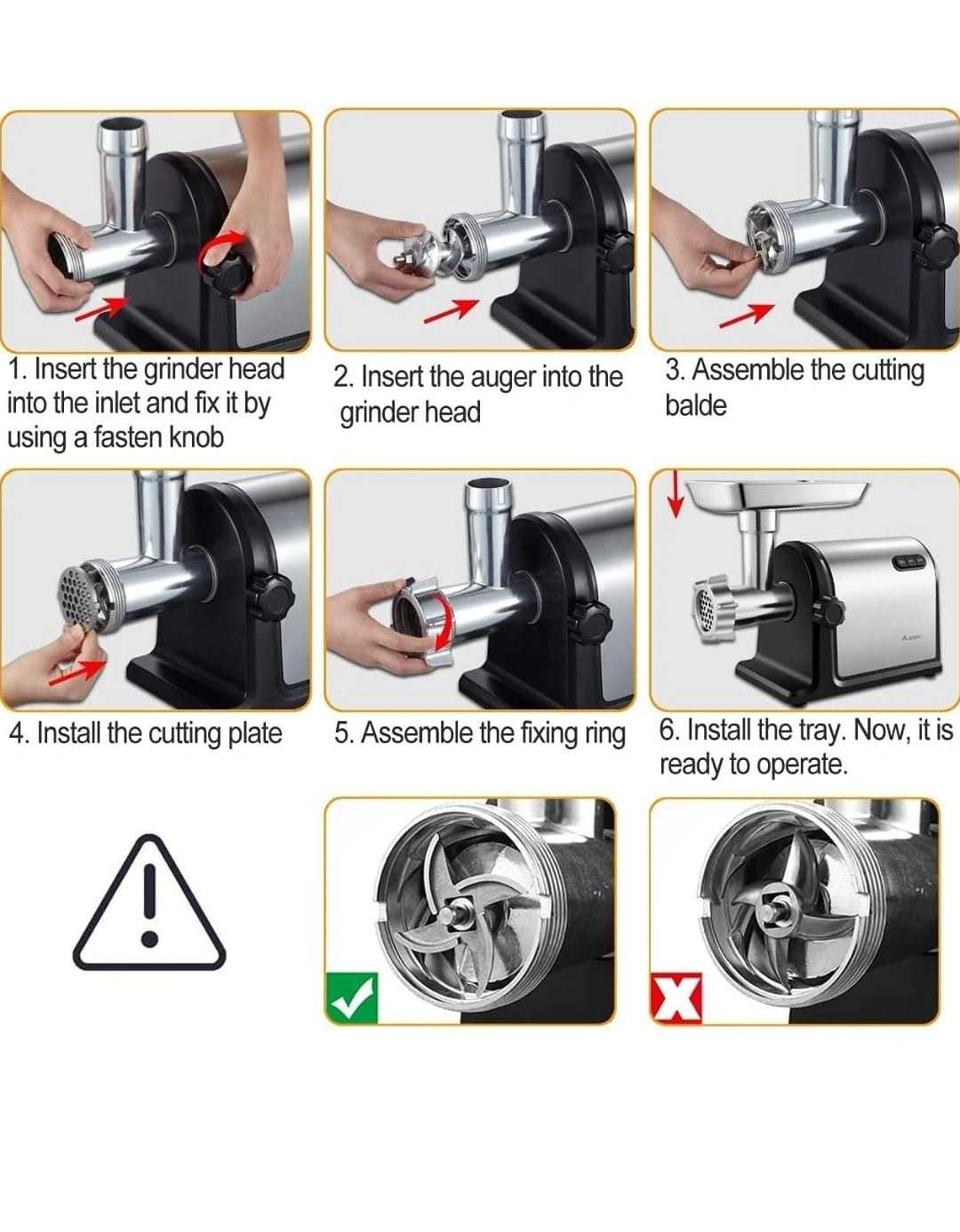 1. Insert the grinder head into the inlet and fix it by using a fasten knob

2. Insert the auger into the grinder head

3. Assemble the cutting balde

4. Install the cutting plate

5. Assemble the fixing ring

6. Install the tray. Now, it is ready to operate.