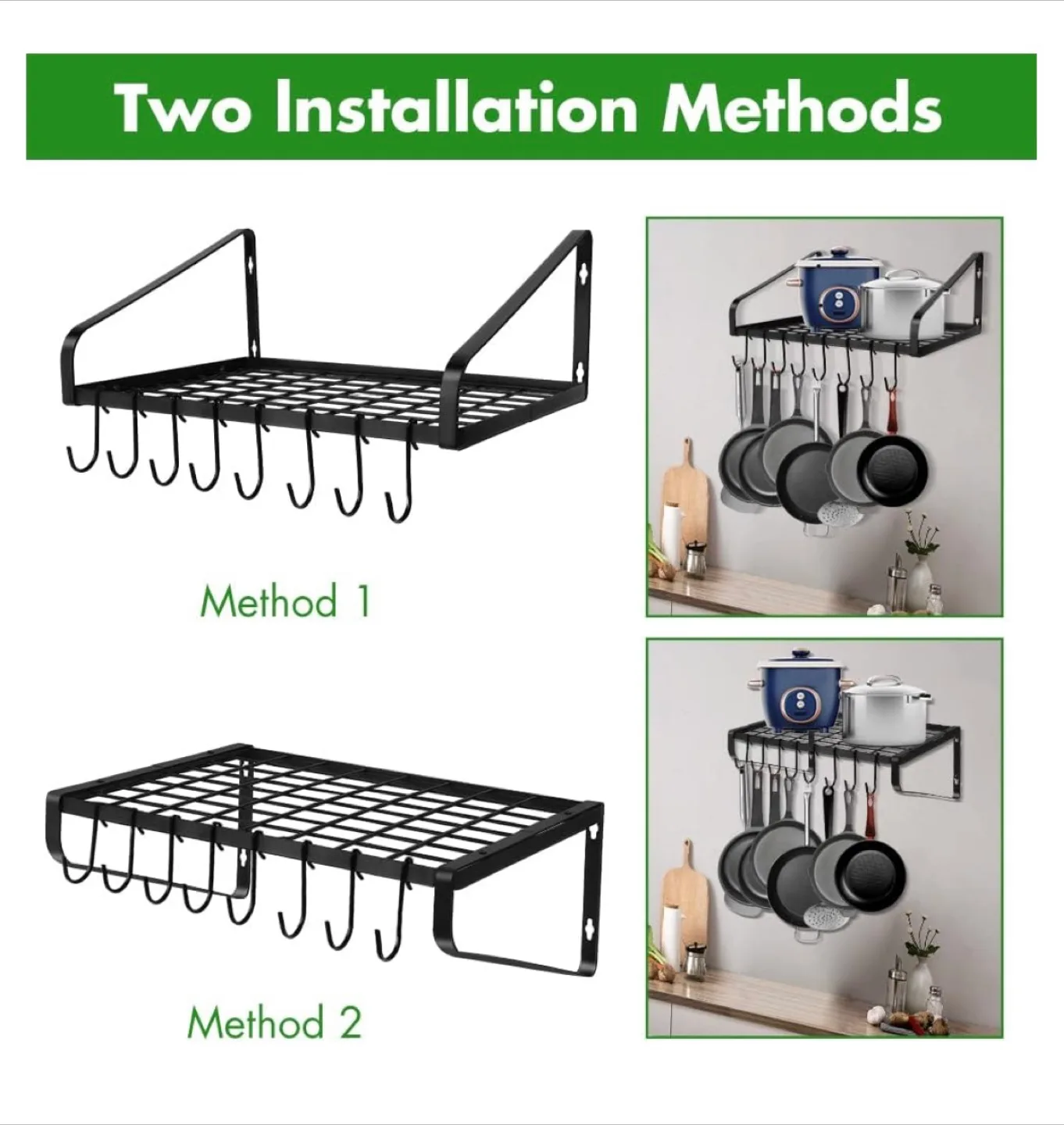 Two Installation Methods

Method 1

Method 2