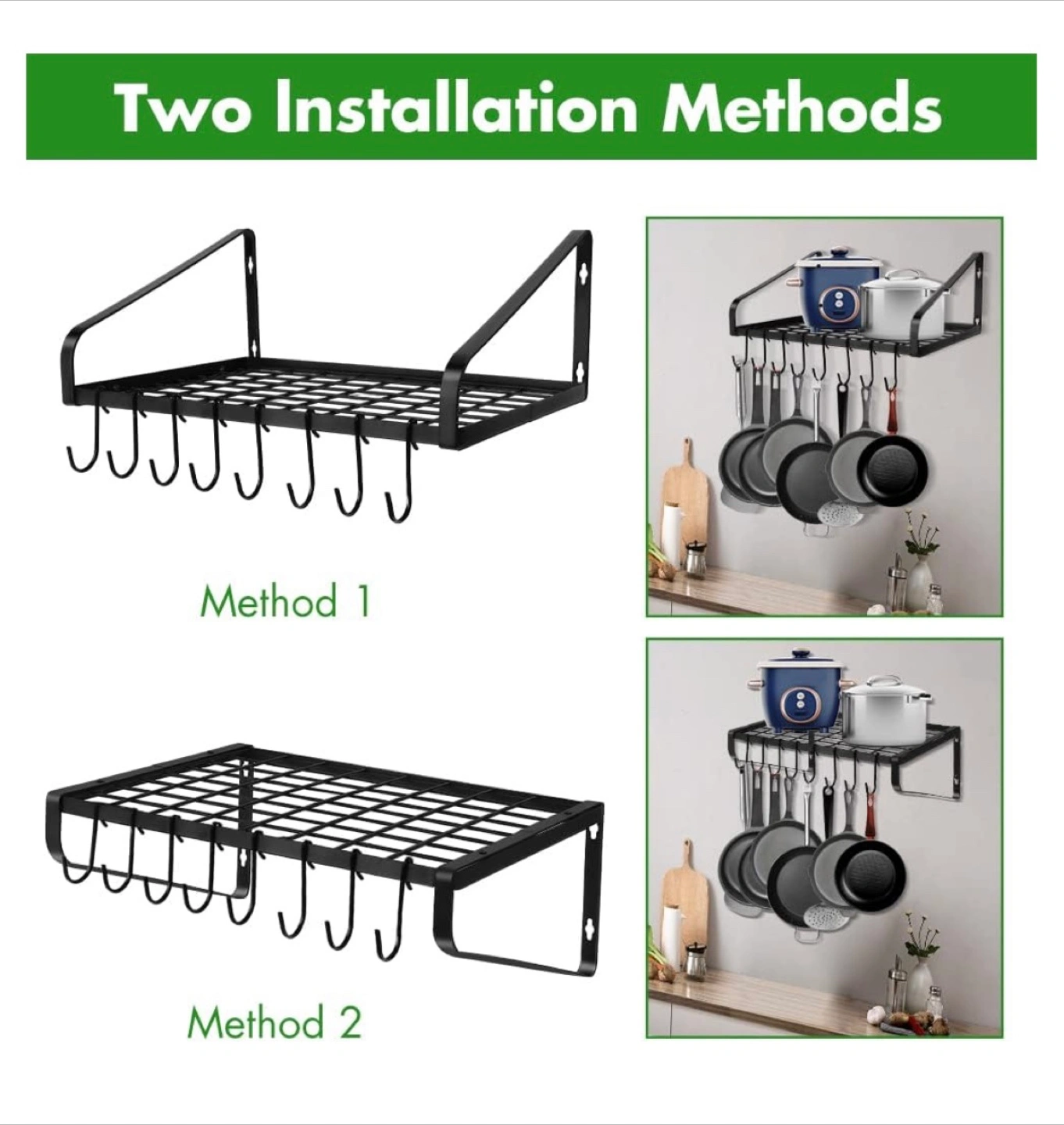 Two Installation Methods

Method 1

Method 2