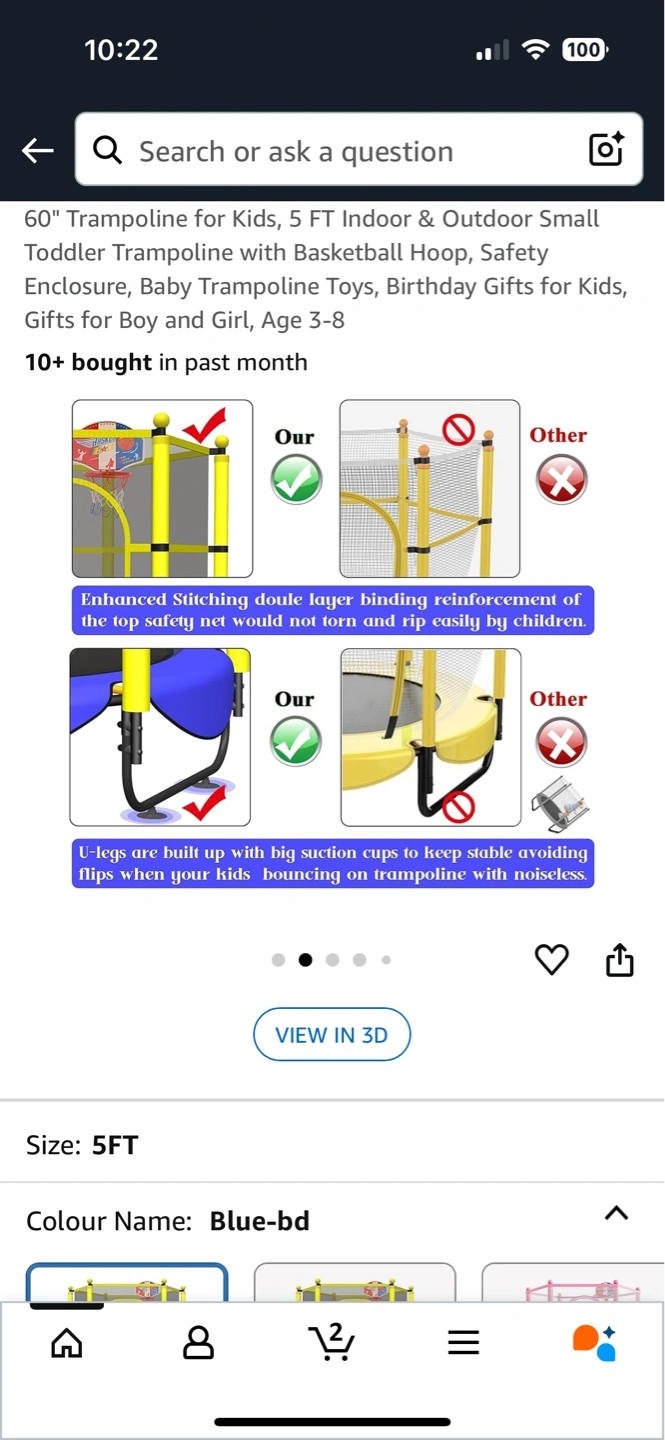 10:22

100

Search or ask a question

60" Trampoline for Kids, 5 FT Indoor & Outdoor Small Toddler Trampoline with Basketball Hoop, Safety Enclosure, Baby Trampoline Toys, Birthday Gifts for Kids, Gifts for Boy and Girl, Age 3-8

10+ bought in past month

Our

Other

Enhanced Stitching doule layer binding reinforcement of the top safety net would not torn and rip easily by children.

Our

Other

U-legs are built up with big suction cups to keep stable avoiding flips when your kids bouncing on trampoline with noiseless.

VIEW IN 3D

Size: 5FT

Colour Name: Blue-bd

2