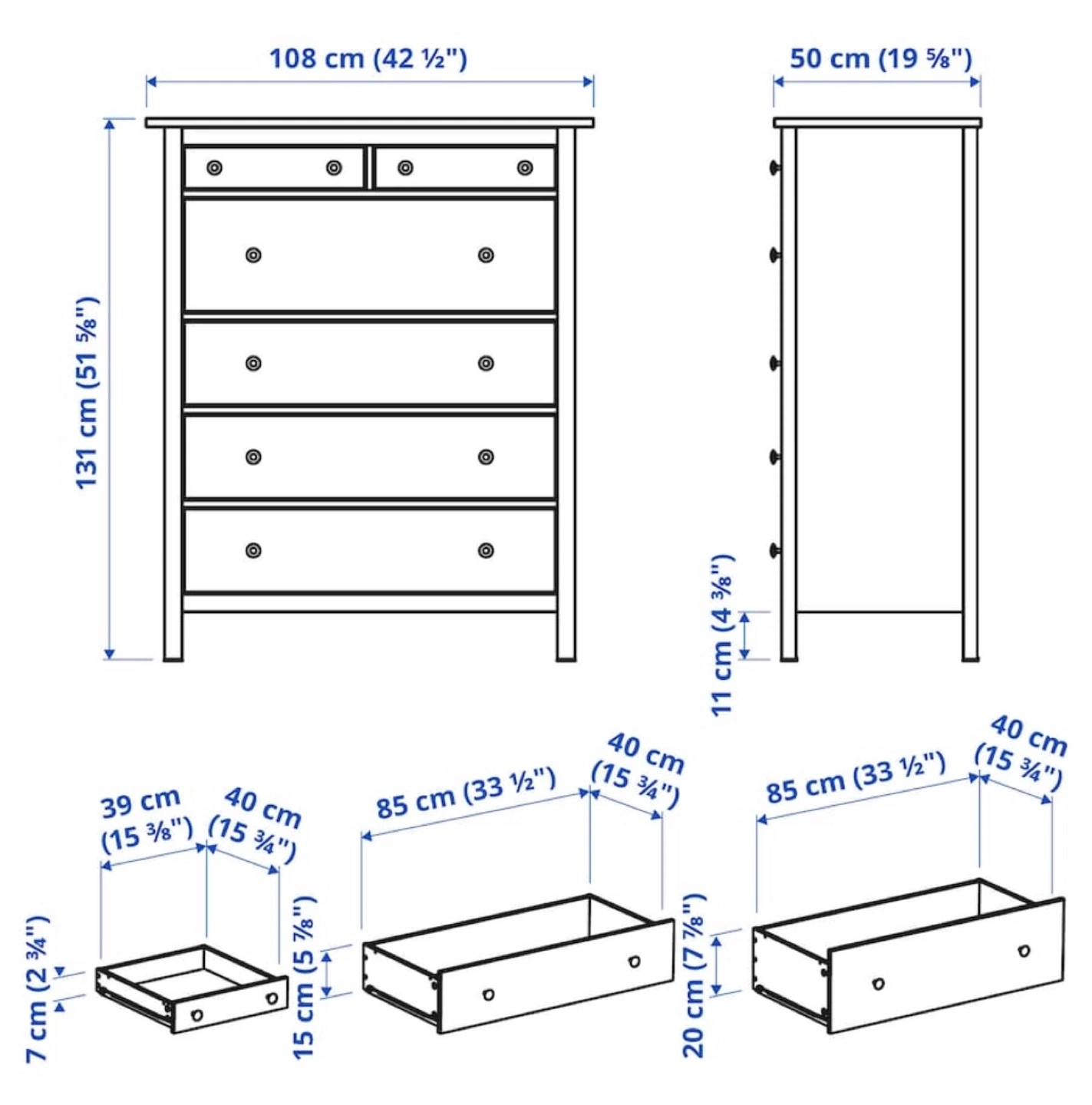 108 cm (42 ½")

50 cm (19 ⅝")

131 cm (51 ⅝")

11 cm (4 ⅜")

39 cm (15 ⅜")

40 cm (15 ¾")

7 cm (2 ¾")

85 cm (33 ½")

40 cm (15 ¾")

15 cm (5 ⅞")

85 cm (33 ½")

40 cm (15 ¾")

20 cm (7 ⅞")