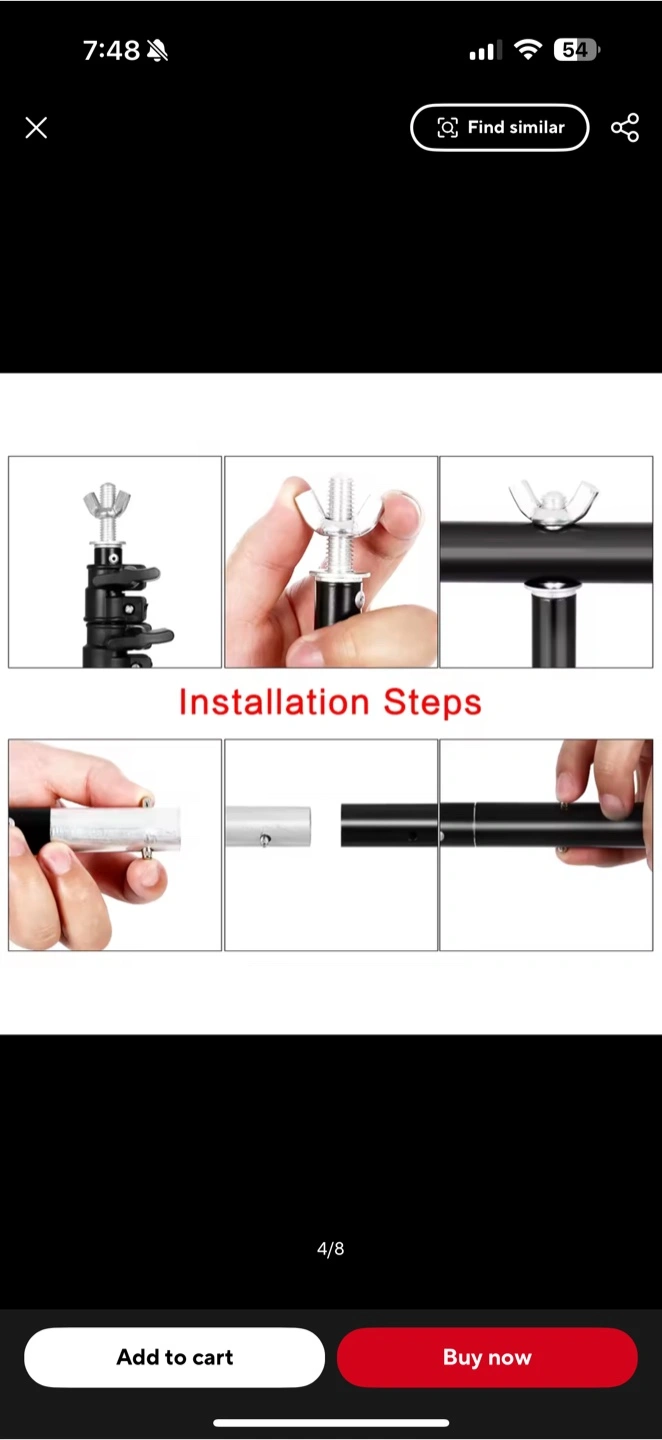 7:48 54

Find similar

Installation Steps

4/8

Add to cart

Buy now