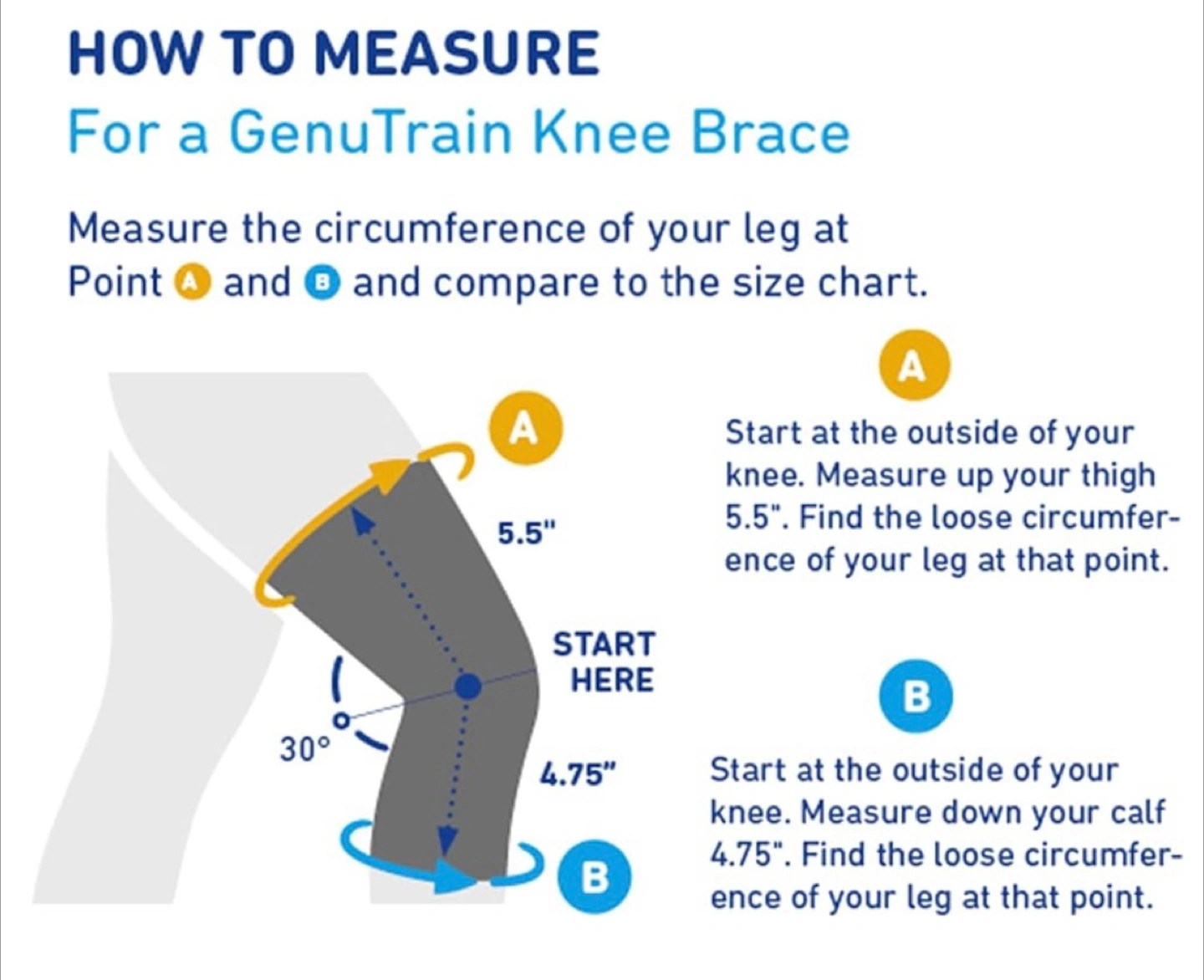 HOW TO MEASURE
For a GenuTrain Knee Brace

Measure the circumference of your leg at Point A and B and compare to the size chart.

A
5.5"
START HERE
30°
4.75"
B

A

Start at the outside of your knee. Measure up your thigh 5.5". Find the loose circumference of your leg at that point.

B

Start at the outside of your knee. Measure down your calf 4.75". Find the loose circumference of your leg at that point.