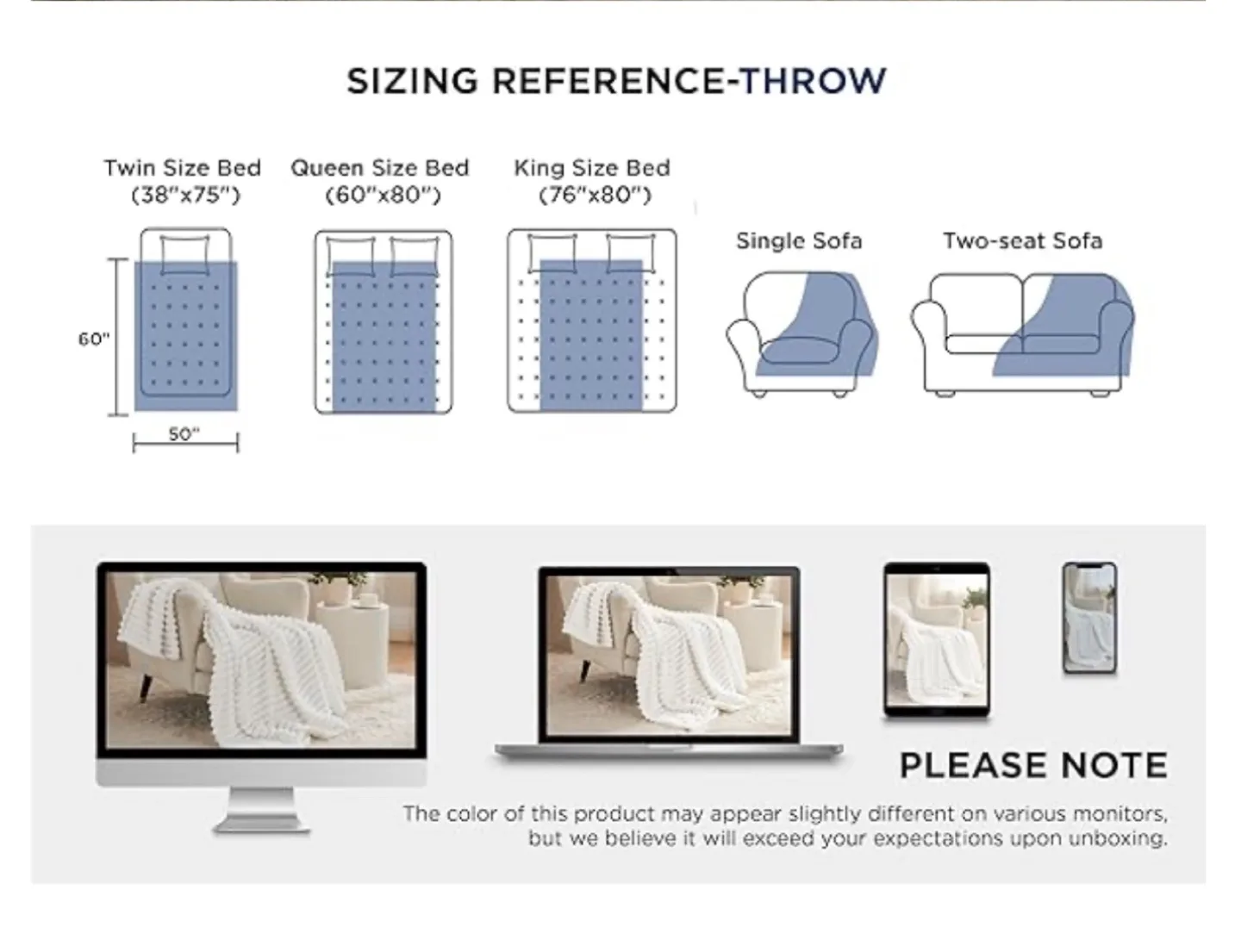 SIZING REFERENCE-THROW

Twin Size Bed
(38"x75")

Queen Size Bed
(60"x80")

King Size Bed
(76"x80")

Single Sofa

Two-seat Sofa

60"

50"

PLEASE NOTE

The color of this product may appear slightly different on various monitors, but we believe it will exceed your expectations upon unboxing.