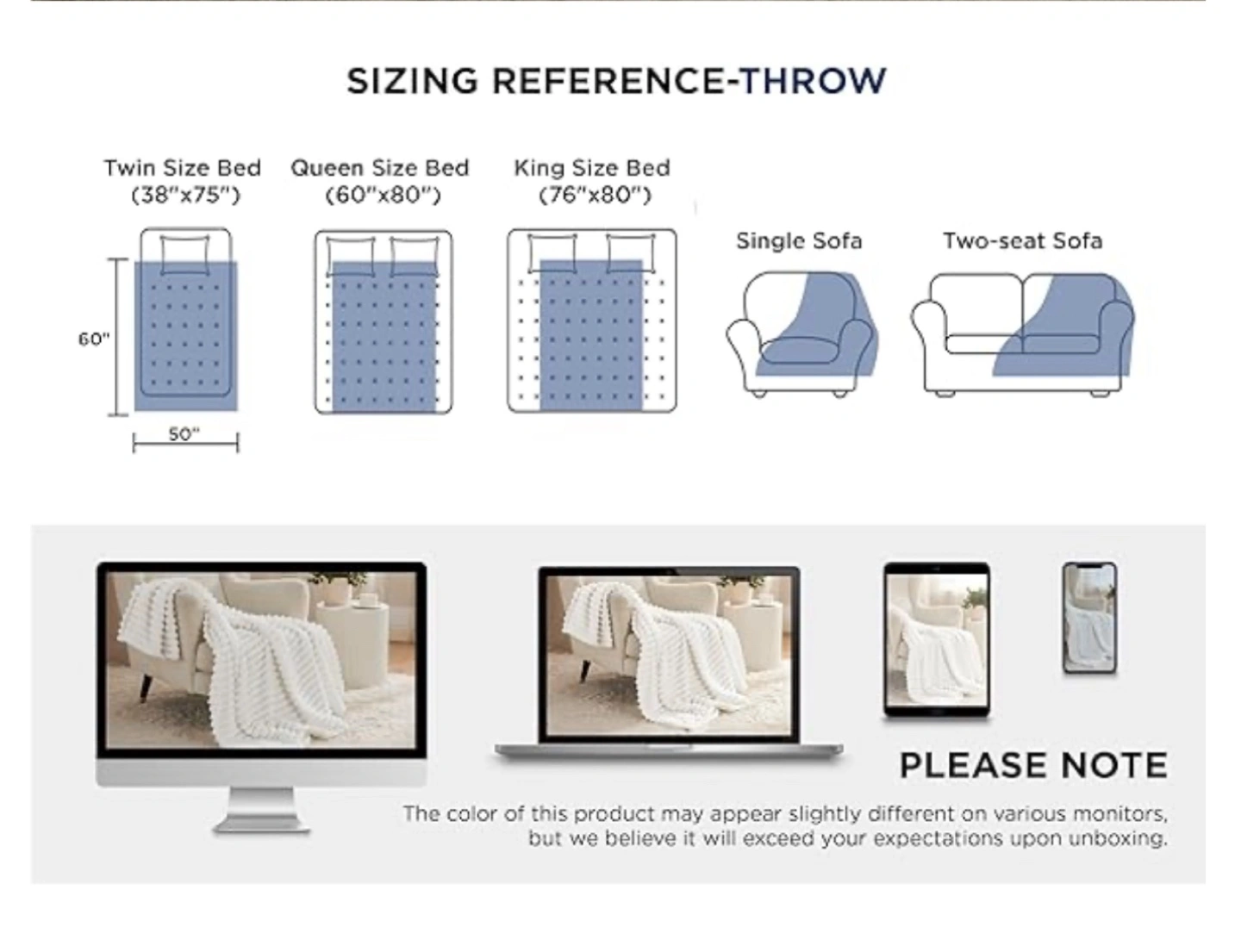 SIZING REFERENCE-THROW

Twin Size Bed (38"x75")

Queen Size Bed (60"x80")

King Size Bed (76"x80")

Single Sofa

Two-seat Sofa

60"

50"

PLEASE NOTE

The color of this product may appear slightly different on various monitors, but we believe it will exceed your expectations upon unboxing.