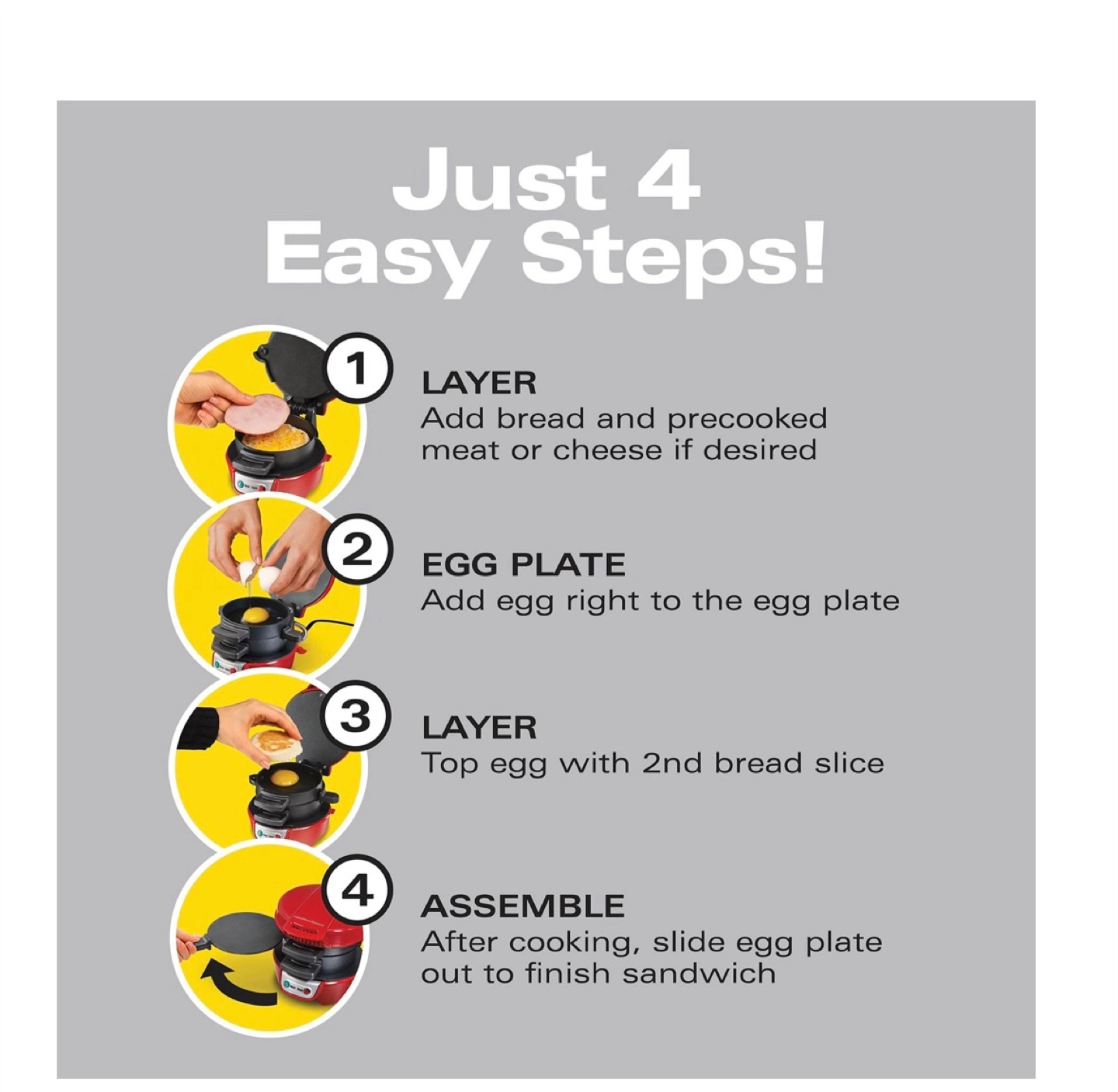 Just 4 Easy Steps!

1
LAYER
Add bread and precooked meat or cheese if desired

2
EGG PLATE
Add egg right to the egg plate

3
LAYER
Top egg with 2nd bread slice

4
ASSEMBLE
After cooking, slide egg plate out to finish sandwich