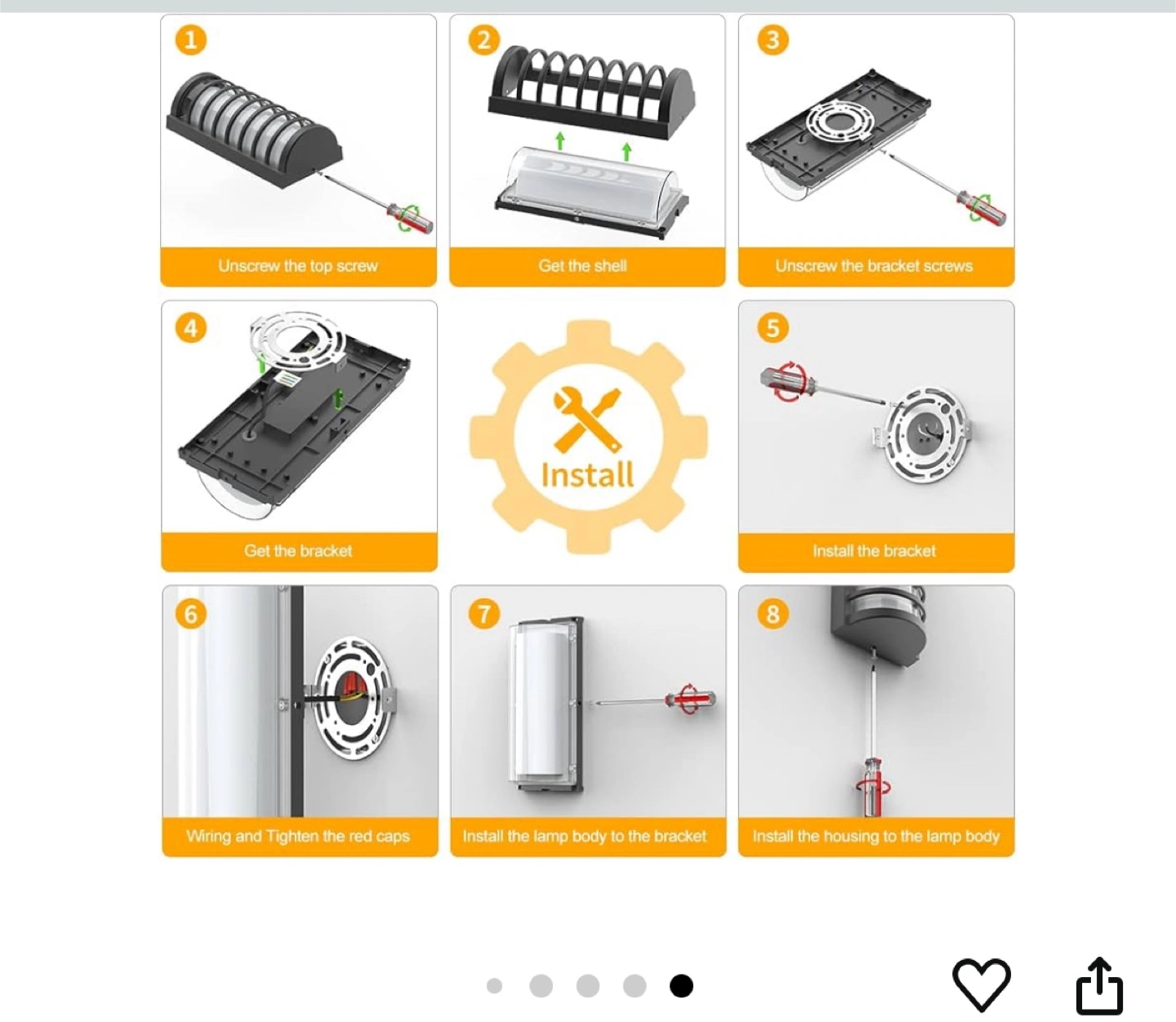 1
Unscrew the top screw

2
Get the shell

3
Unscrew the bracket screws

4
Get the bracket

Install

5
Install the bracket

6
Wiring and Tighten the red caps

7
Install the lamp body to the bracket

8
Install the housing to the lamp body