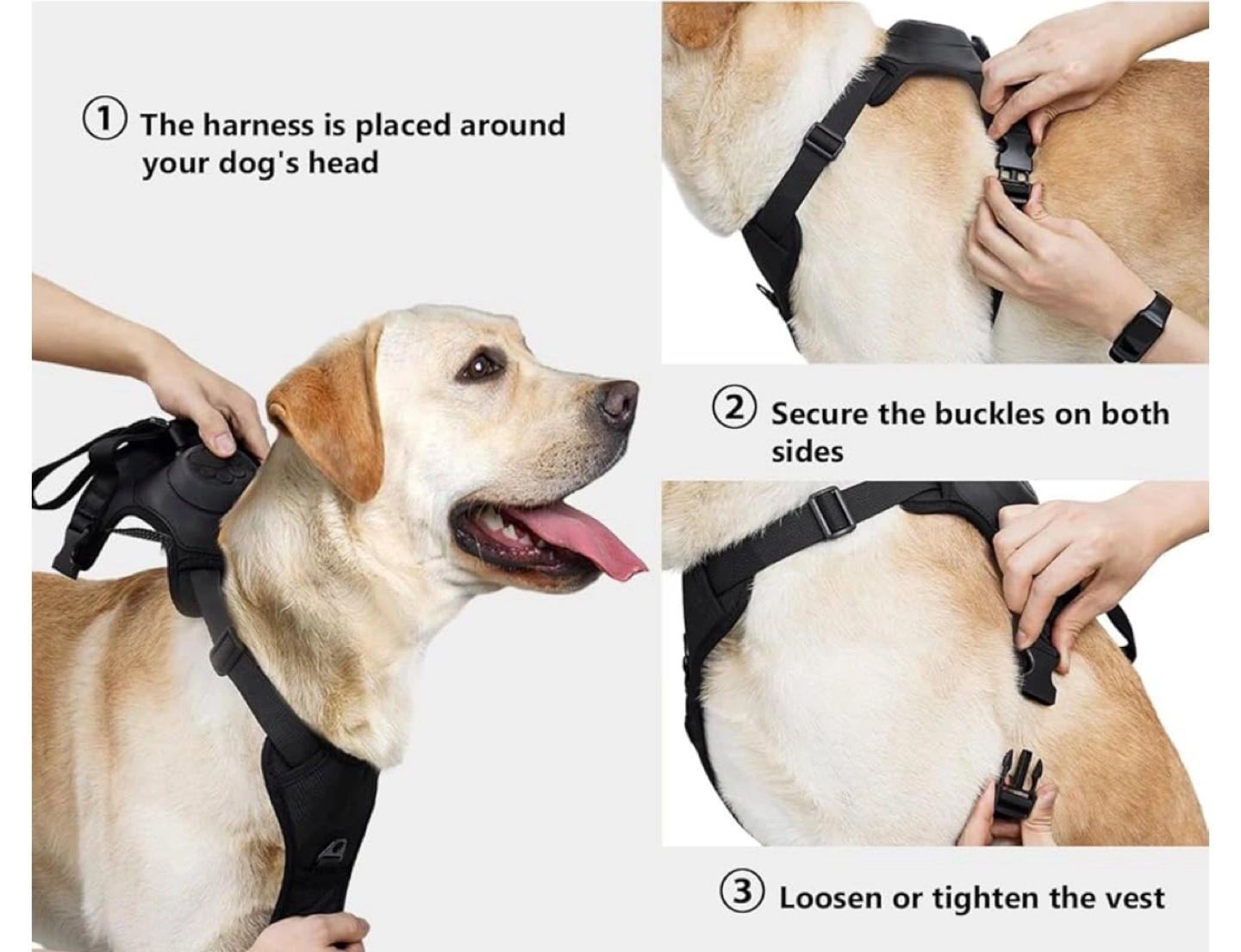 ① The harness is placed around your dog's head

② Secure the buckles on both sides

③ Loosen or tighten the vest