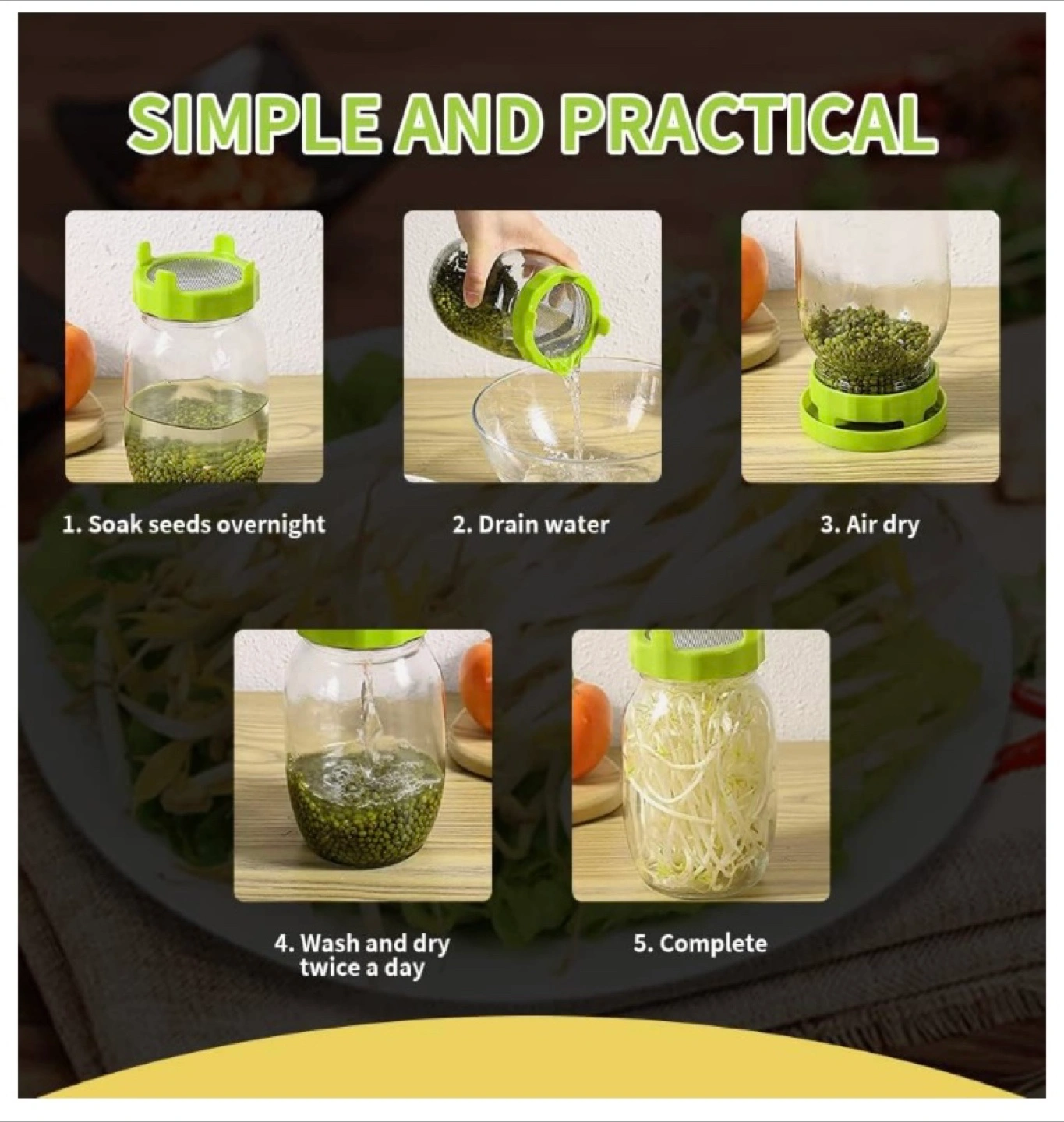 SIMPLE AND PRACTICAL

1. Soak seeds overnight

2. Drain water

3. Air dry

4. Wash and dry twice a day

5. Complete