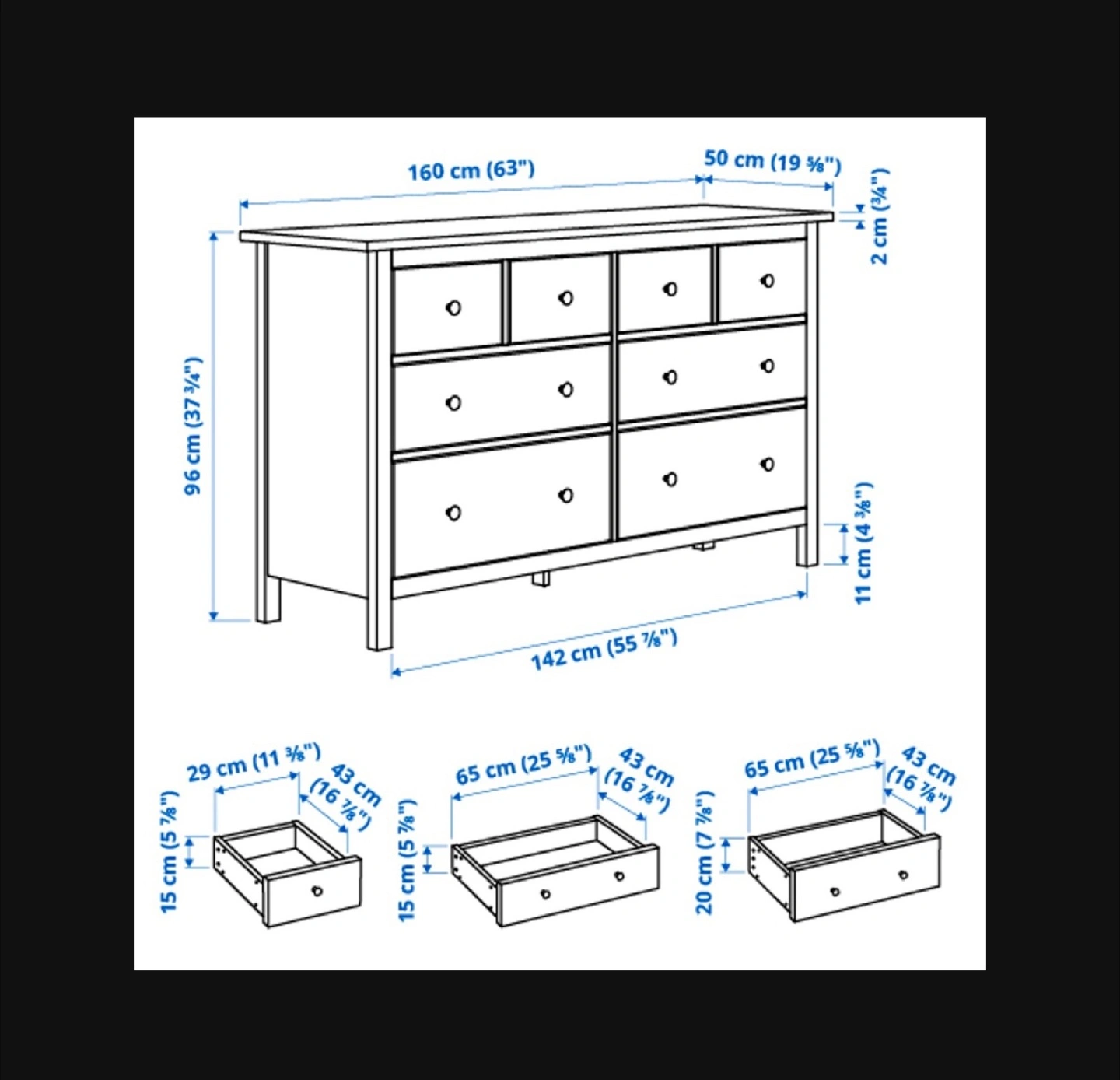 160 cm (63")

50 cm (19 ⅝")

2 cm (¾")

96 cm (37 ¾")

11 cm (4 ⅜")

142 cm (55 ⅞")

29 cm (11 ⅜")

43 cm (16 ⅞")

15 cm (5 ⅞")

65 cm (25 ⅝")

43 cm (16 ⅞")

15 cm (5 ⅞")

65 cm (25 ⅝")

43 cm (16 ⅞")

20 cm (7 ⅞")