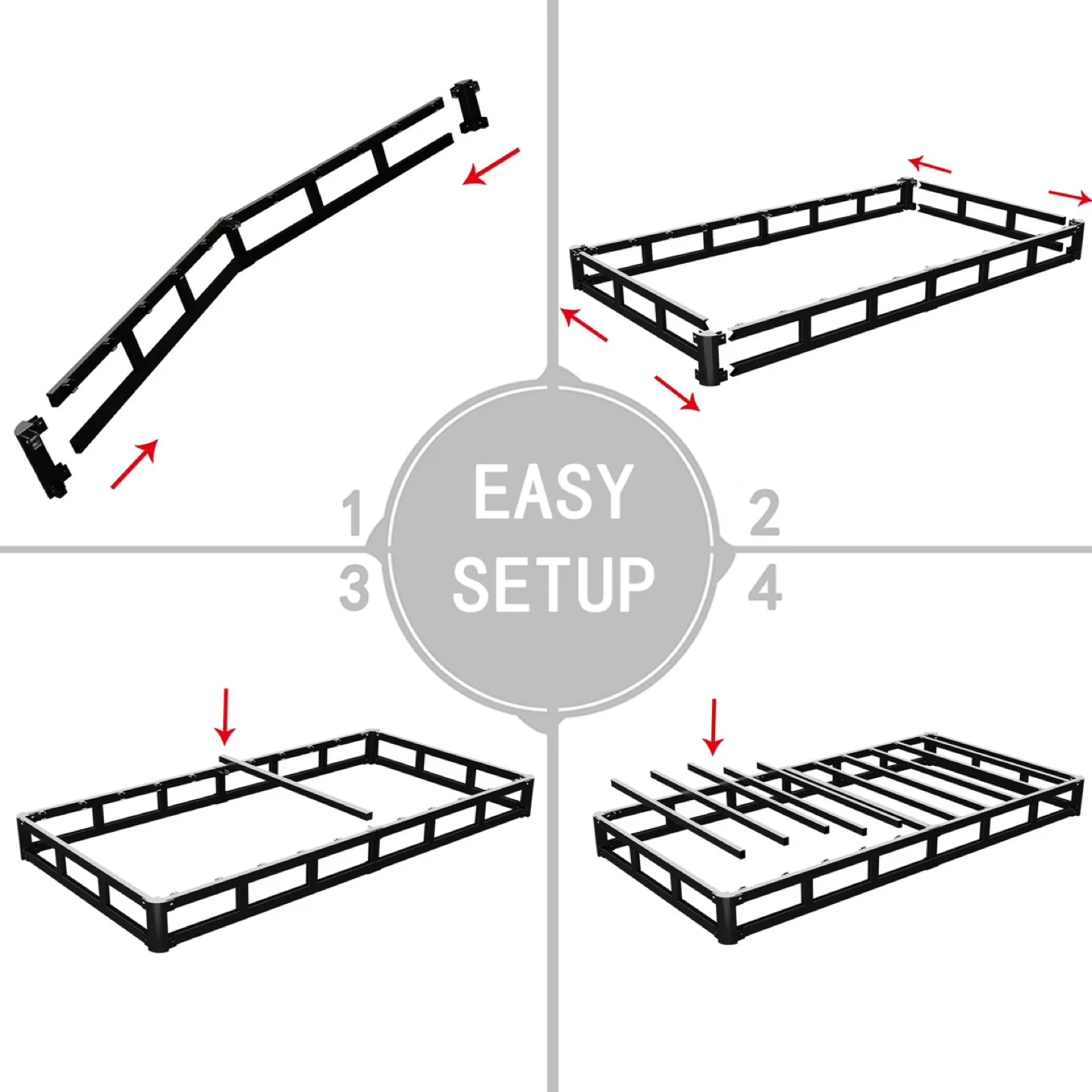 1
EASY
SETUP
2
3
4