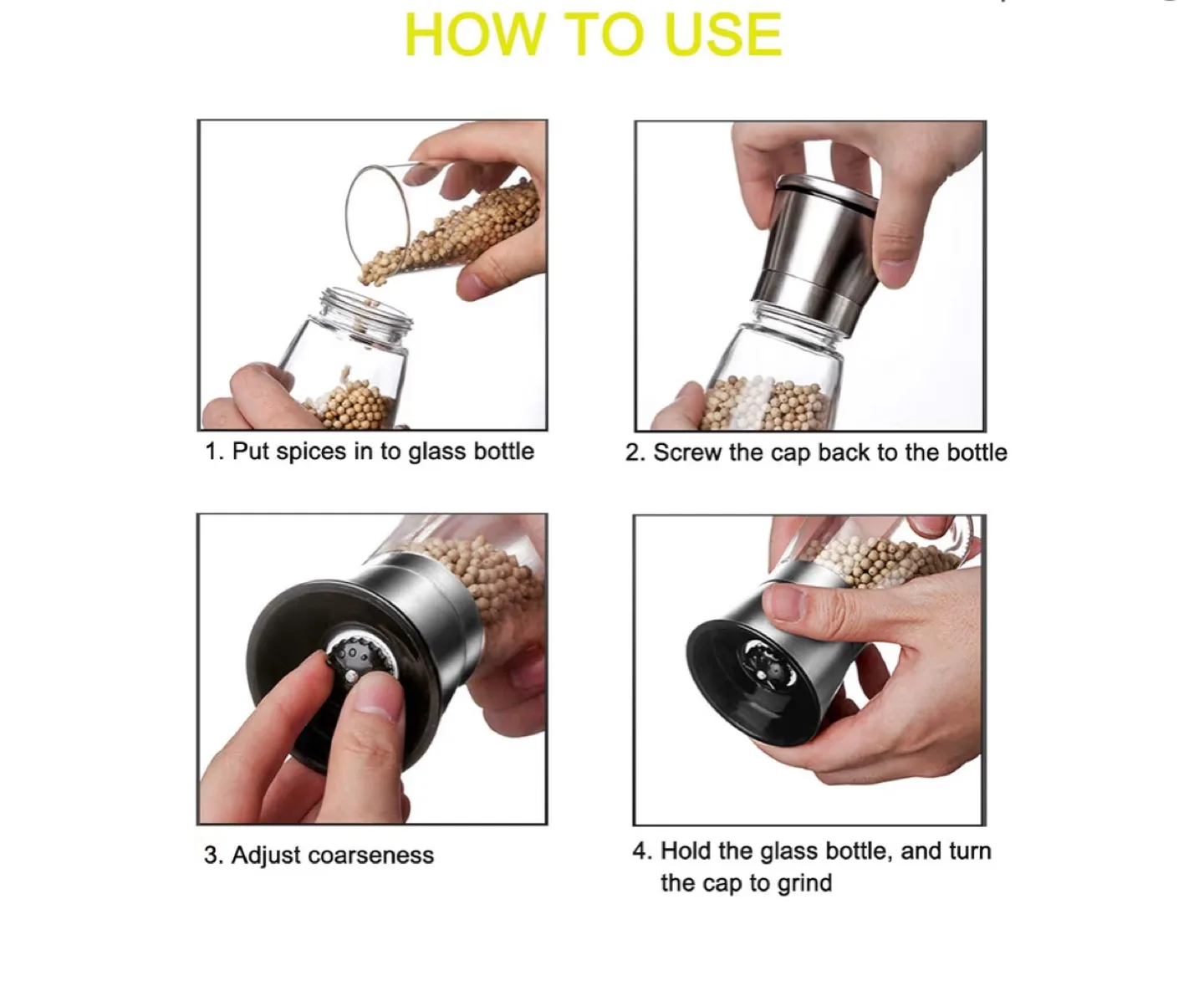 HOW TO USE

1. Put spices in to glass bottle

2. Screw the cap back to the bottle

3. Adjust coarseness

4. Hold the glass bottle, and turn the cap to grind