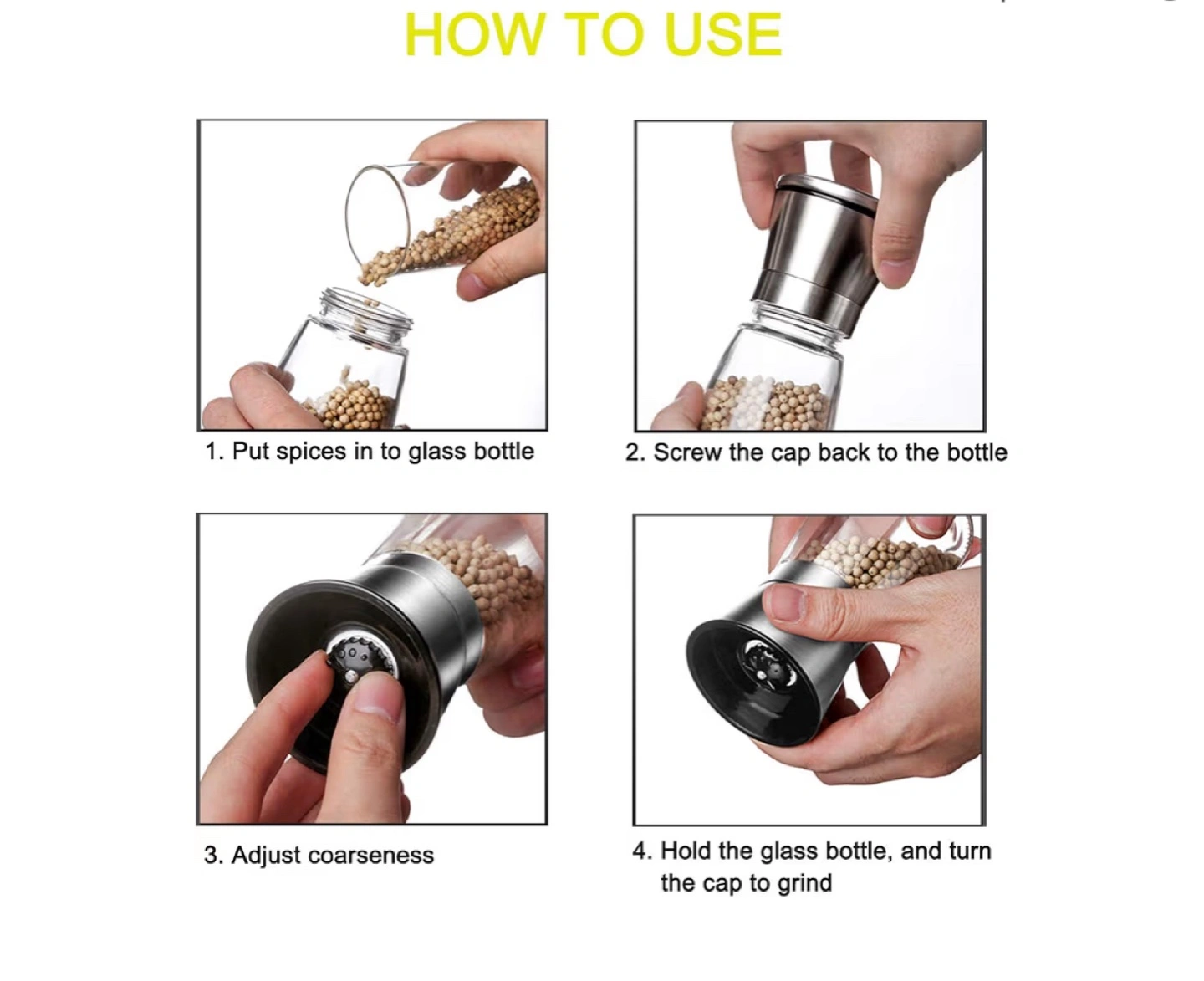 HOW TO USE

1. Put spices in to glass bottle

2. Screw the cap back to the bottle

3. Adjust coarseness

4. Hold the glass bottle, and turn the cap to grind