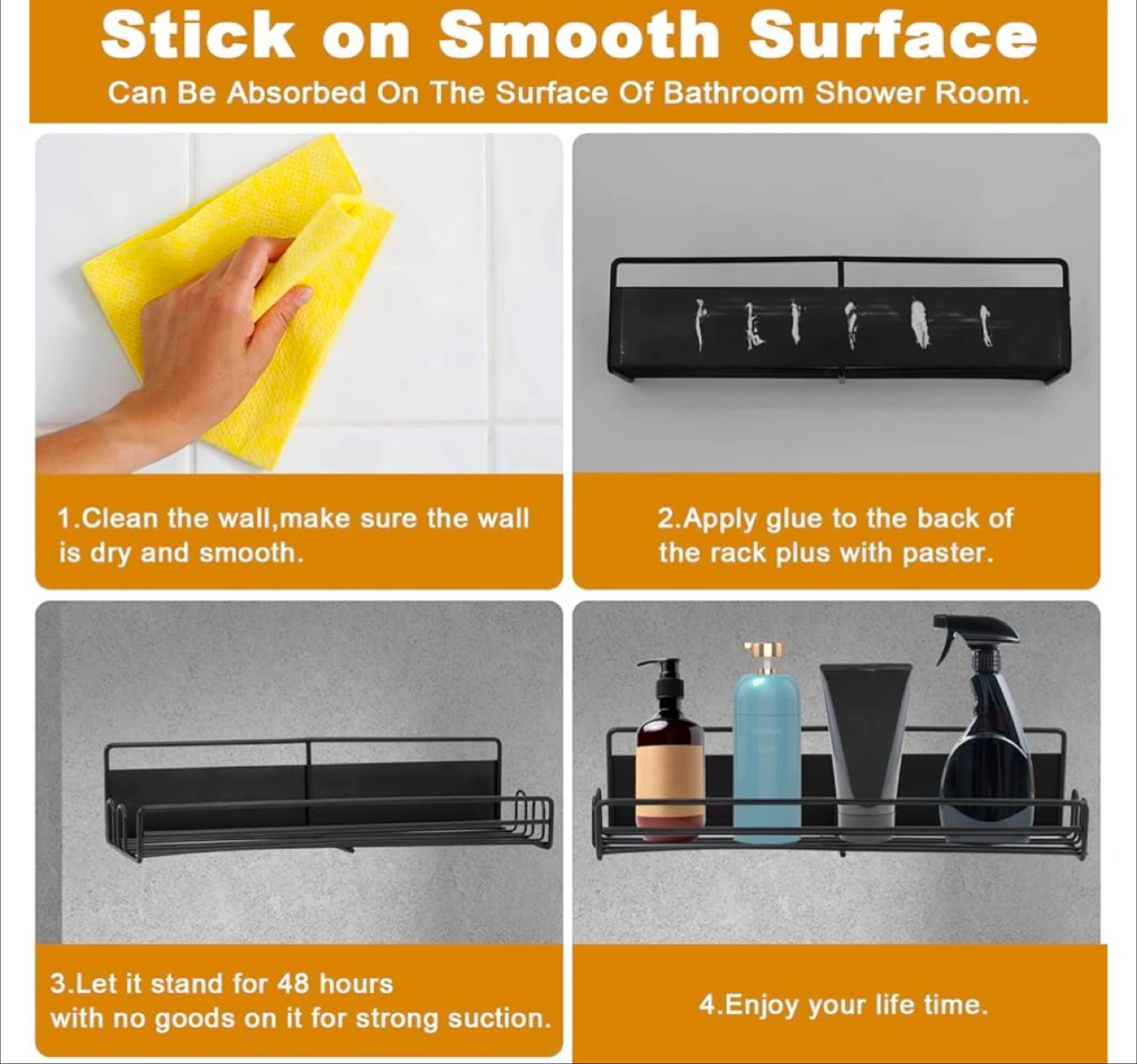 Stick on Smooth Surface

Can Be Absorbed On The Surface Of Bathroom Shower Room.

1.Clean the wall,make sure the wall is dry and smooth.

2.Apply glue to the back of the rack plus with paster.

3.Let it stand for 48 hours with no goods on it for strong suction.

4.Enjoy your life time.