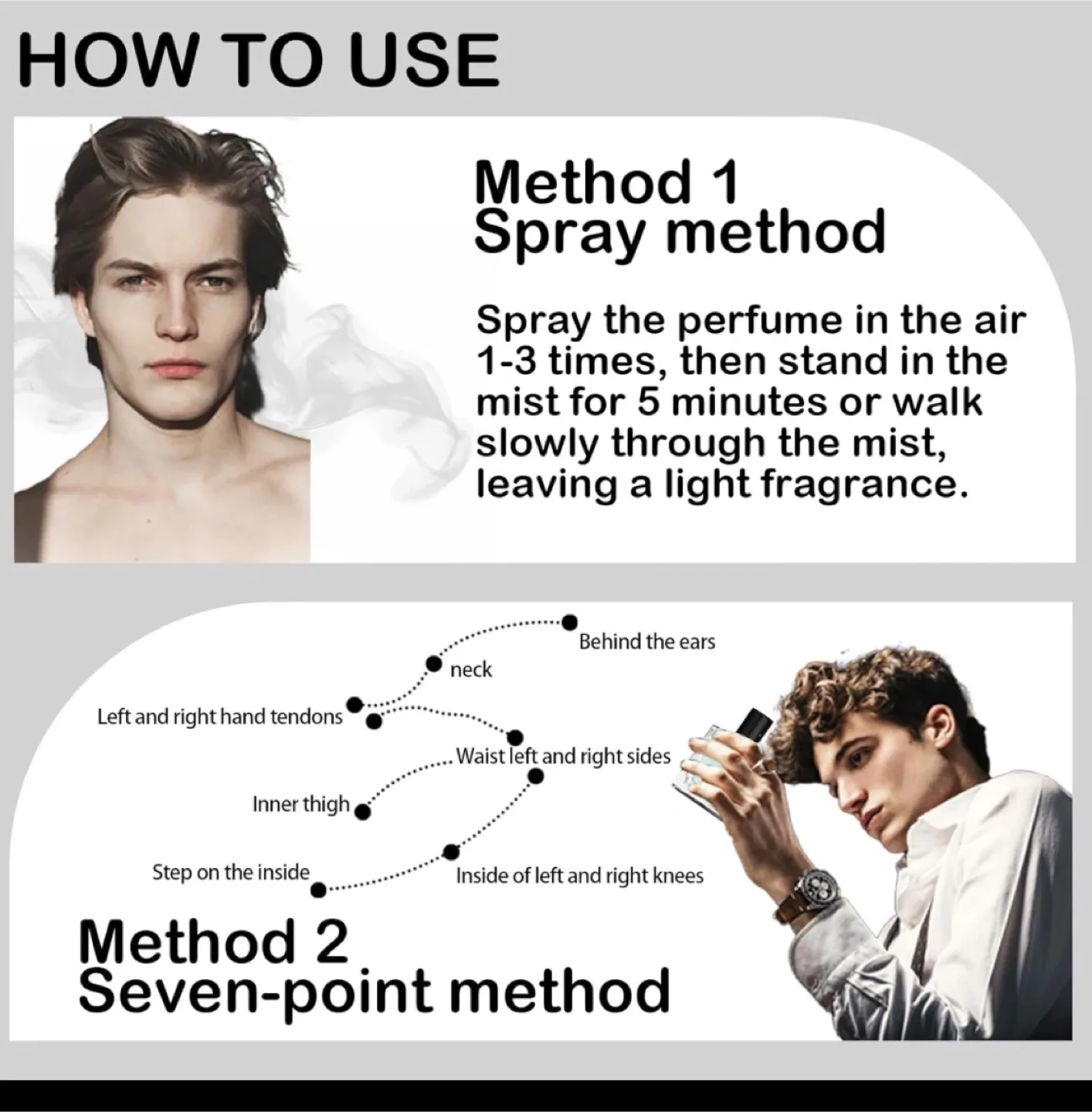 HOW TO USE

Method 1
Spray method

Spray the perfume in the air 1-3 times, then stand in the mist for 5 minutes or walk slowly through the mist, leaving a light fragrance.

Behind the ears

neck

Left and right hand tendons

Waist left and right sides

Inner thigh

Step on the inside

Inside of left and right knees

Method 2
Seven-point method