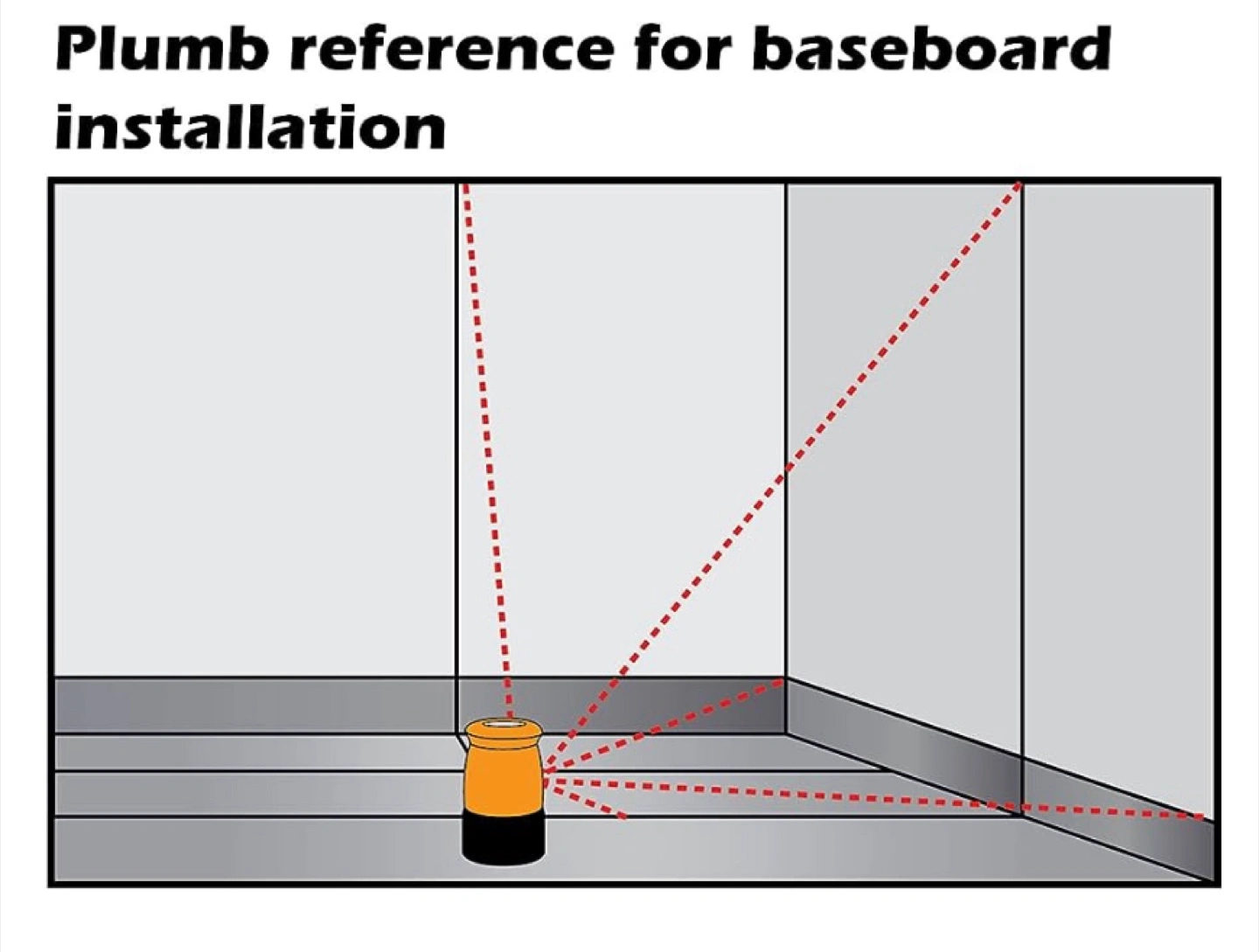 Plumb reference for baseboard installation