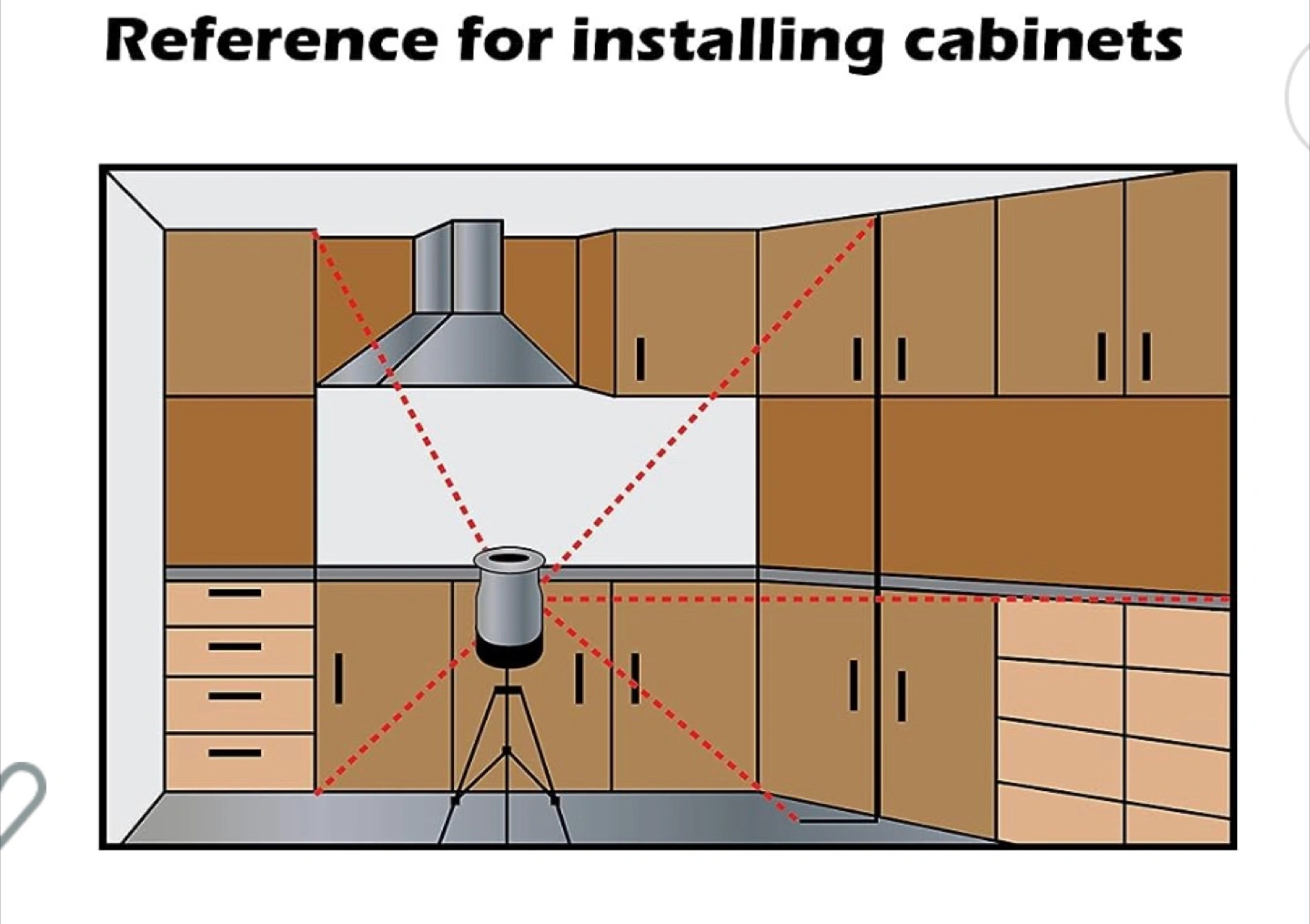 Reference for installing cabinets