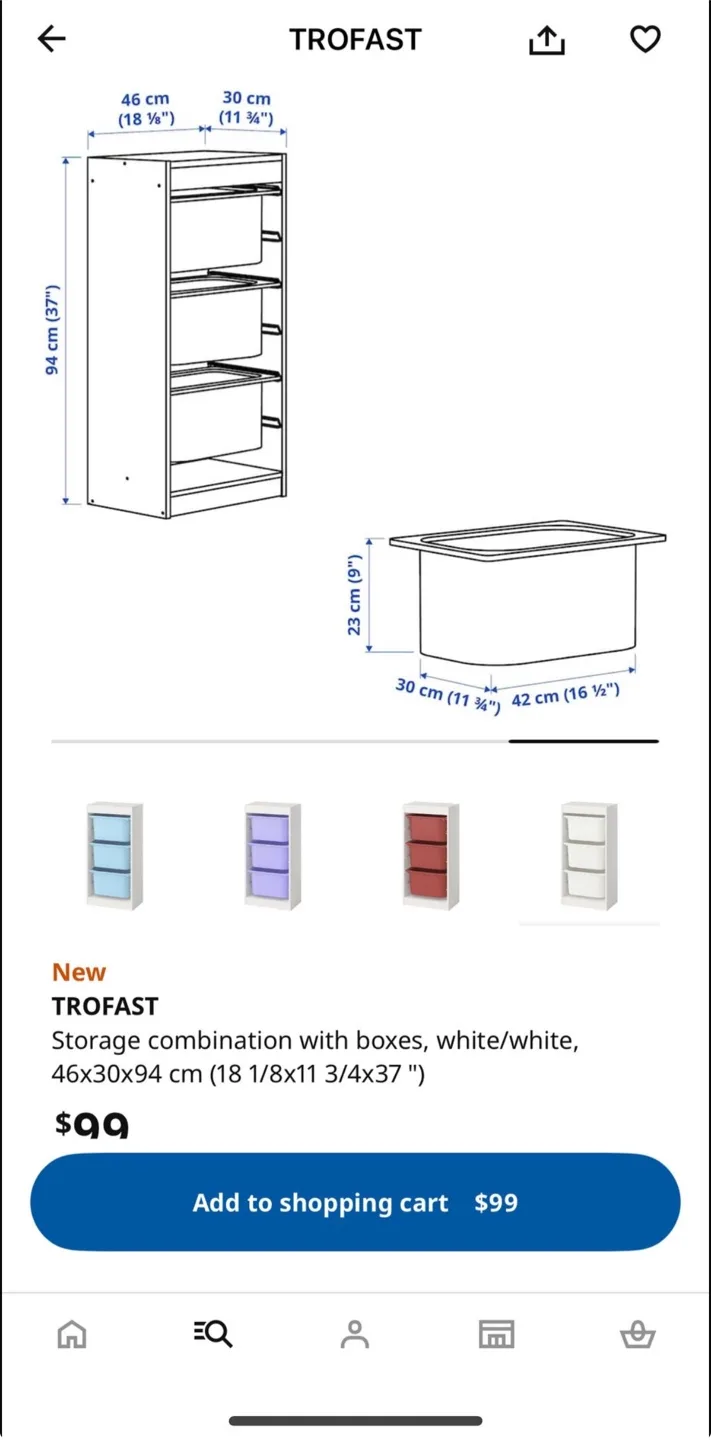 TROFAST

46 cm (18 ⅛")
30 cm (11 ¾")
94 cm (37")
23 cm (9")
30 cm (11 ¾")
42 cm (16 ½")

New
TROFAST
Storage combination with boxes, white/white, 46x30x94 cm (18 1/8x11 3/4x37 ")

$99

Add to shopping cart $99