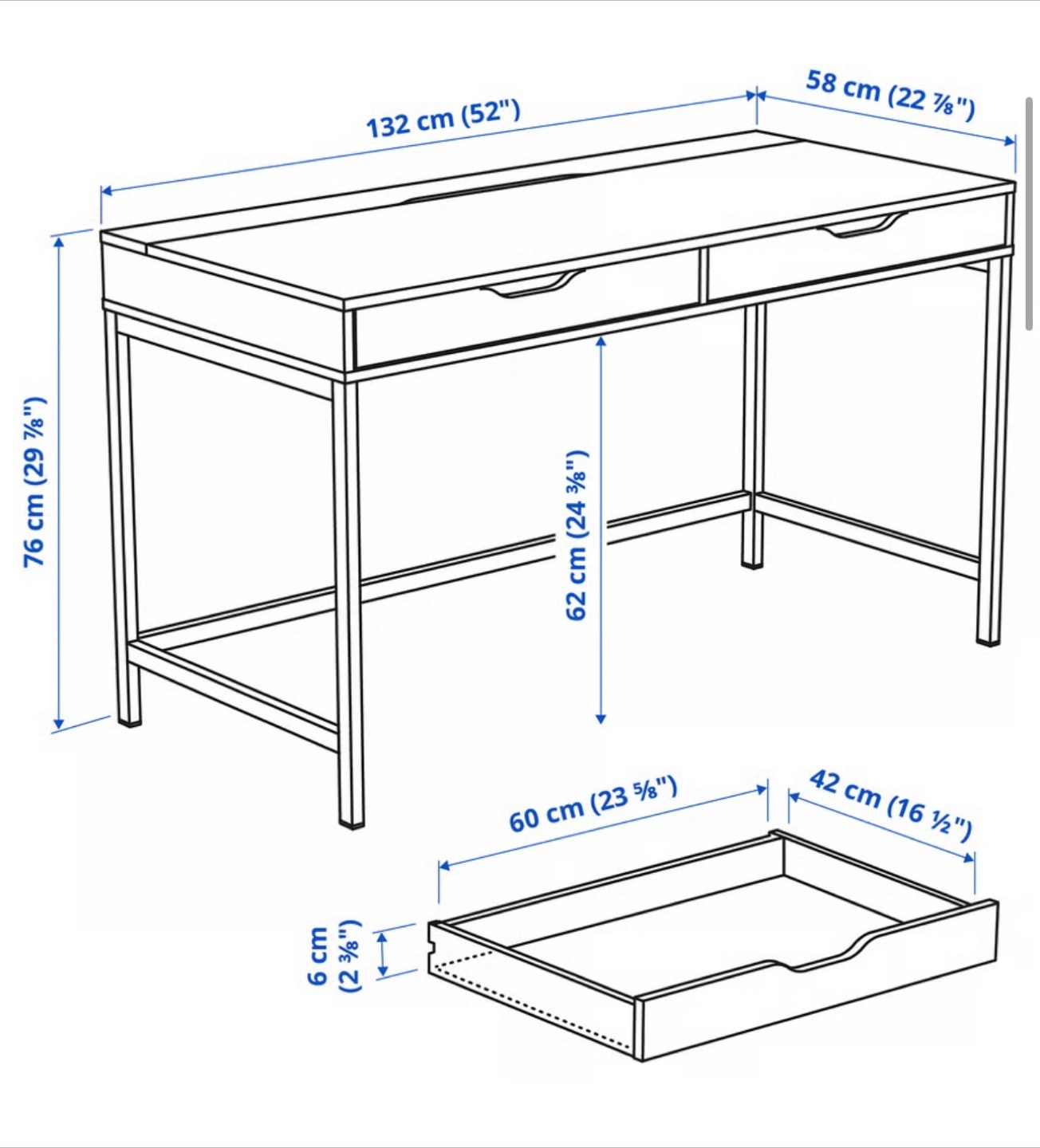 132 cm (52")

58 cm (22 ⅞")

76 cm (29 ⅞")

62 cm (24 ⅜")

60 cm (23 ⅝")

42 cm (16 ½")

6 cm
(2 ⅜")