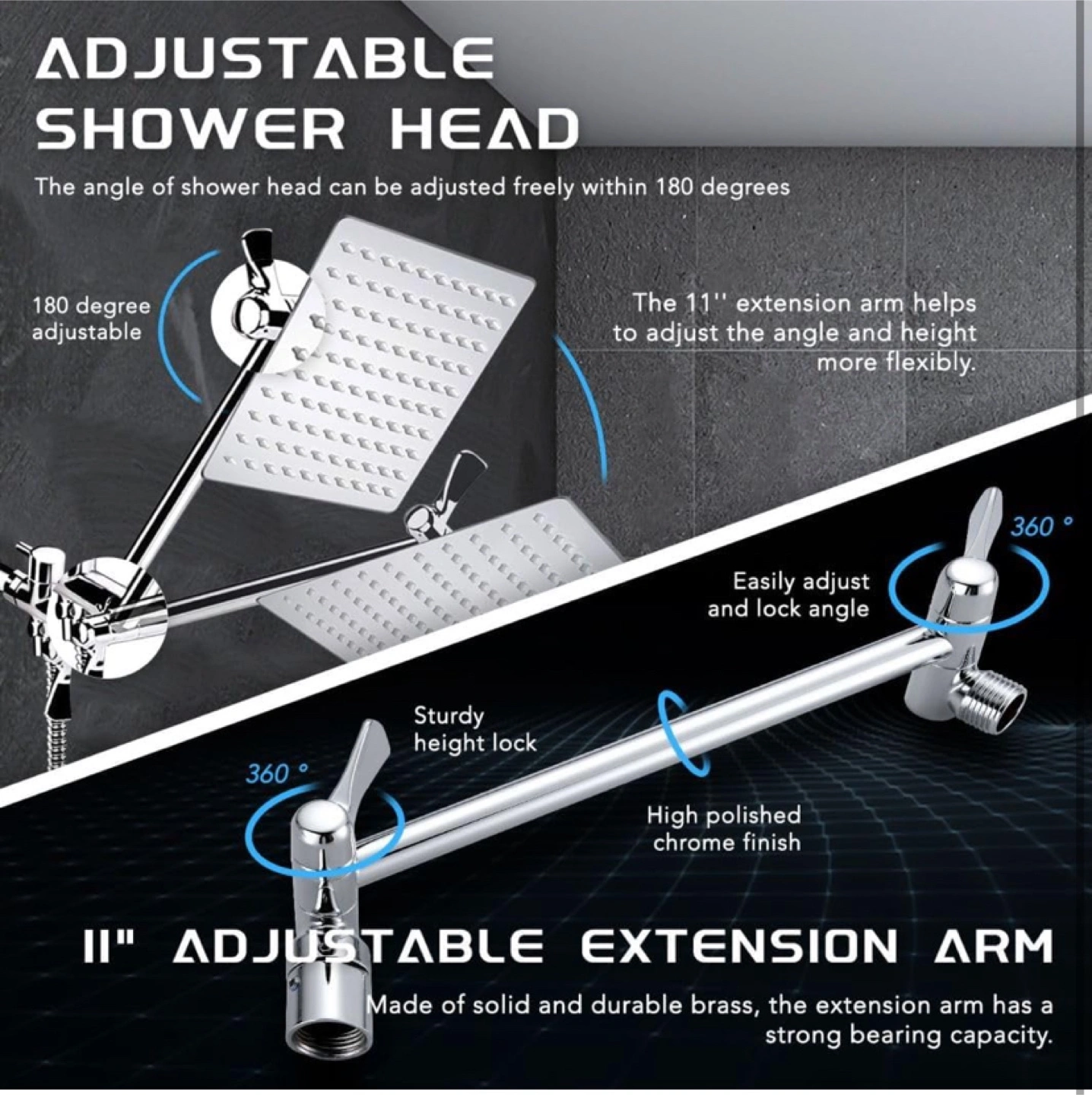 ADJUSTABLE SHOWER HEAD

The angle of shower head can be adjusted freely within 180 degrees

180 degree adjustable

The 11'' extension arm helps to adjust the angle and height more flexibly.

360 °

Easily adjust and lock angle

Sturdy height lock

360 °

High polished chrome finish

11" ADJUSTABLE EXTENSION ARM

Made of solid and durable brass, the extension arm has a strong bearing capacity.