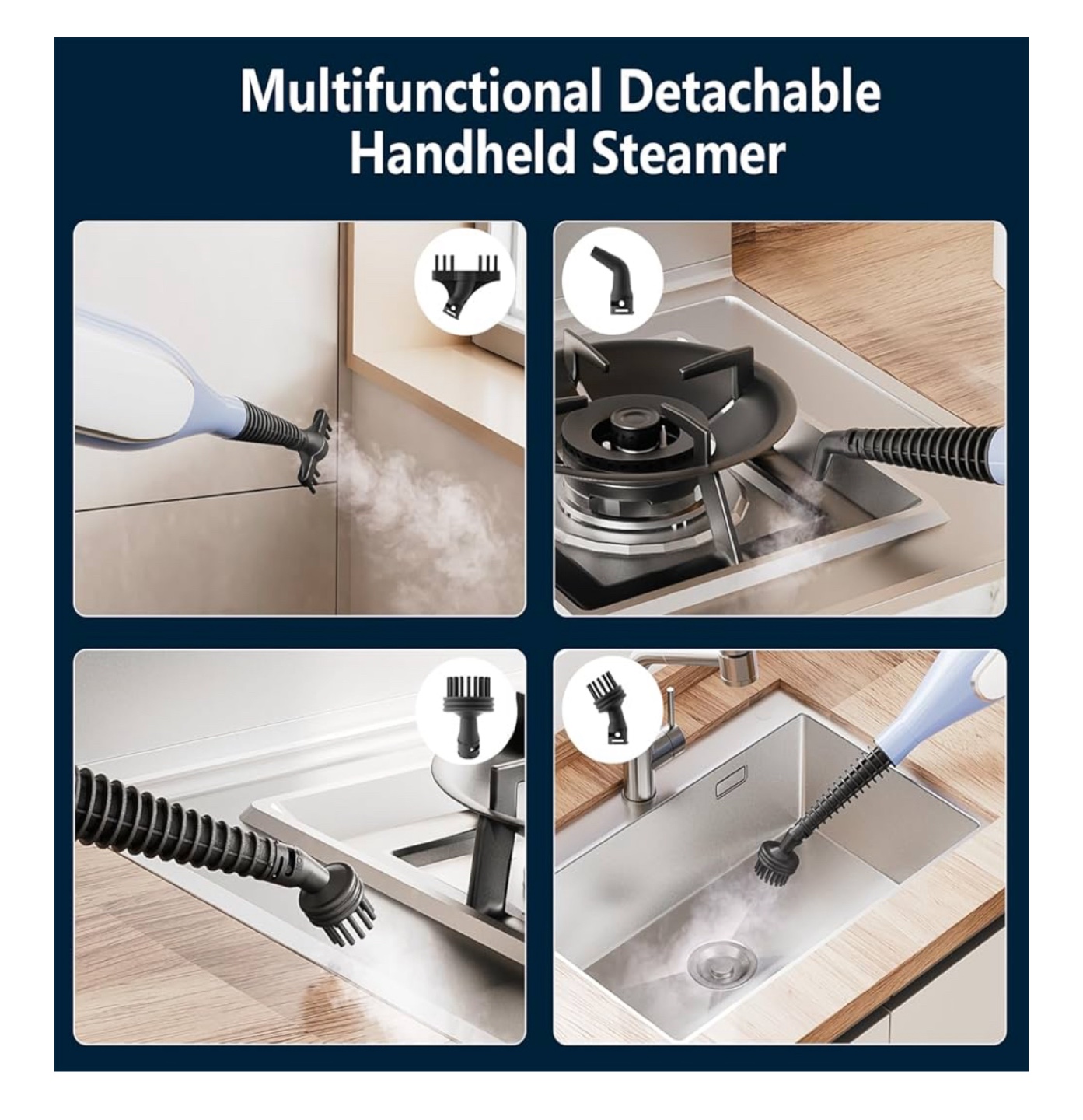 Multifunctional Detachable Handheld Steamer