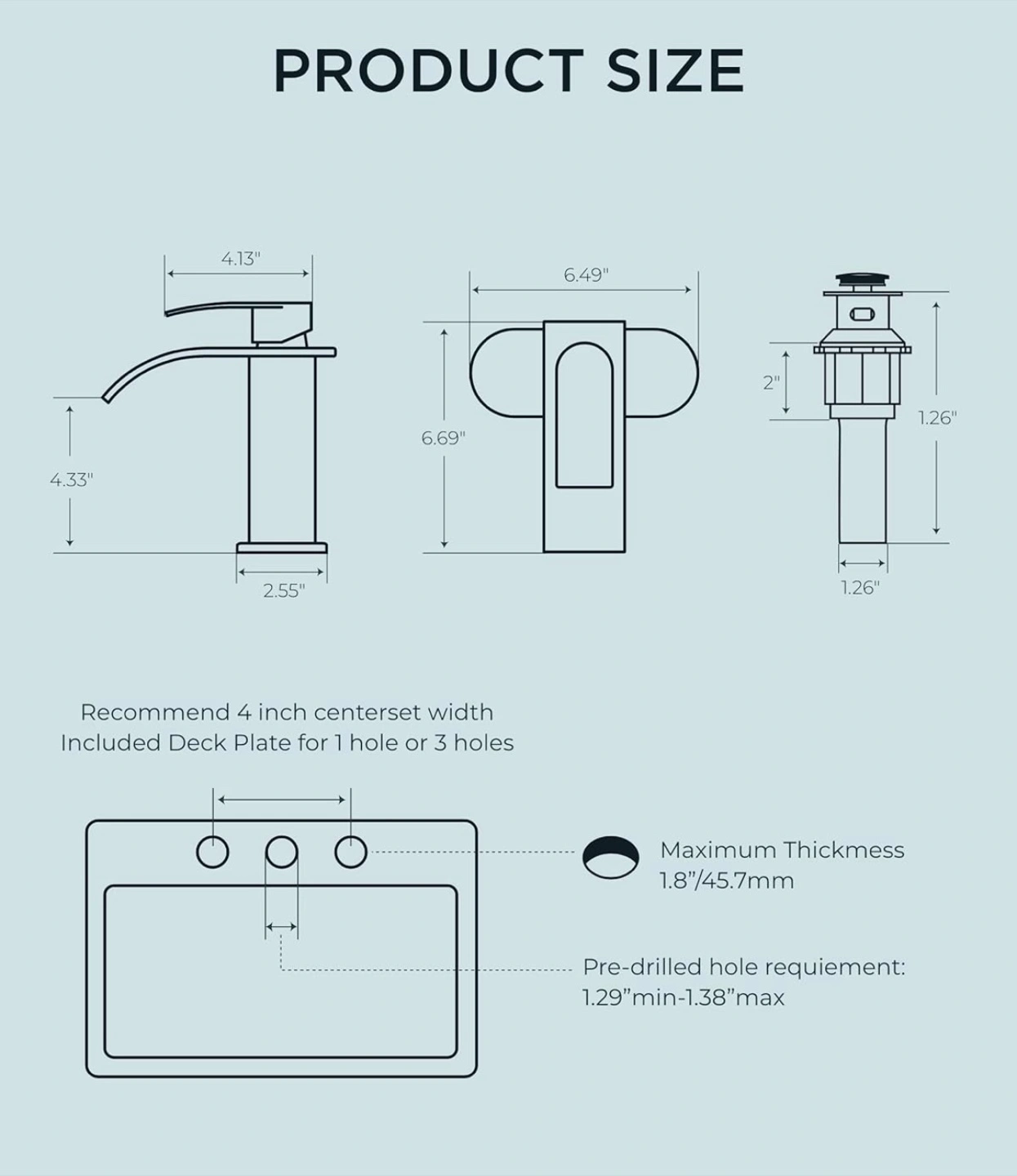 PRODUCT SIZE

4.13"

4.33"

2.55"

6.49"

6.69"

2"

1.26"

1.26"

Recommend 4 inch centerset width
Included Deck Plate for 1 hole or 3 holes

Maximum Thickmess
1.8"/45.7mm

Pre-drilled hole requiement:
1.29"min-1.38"max